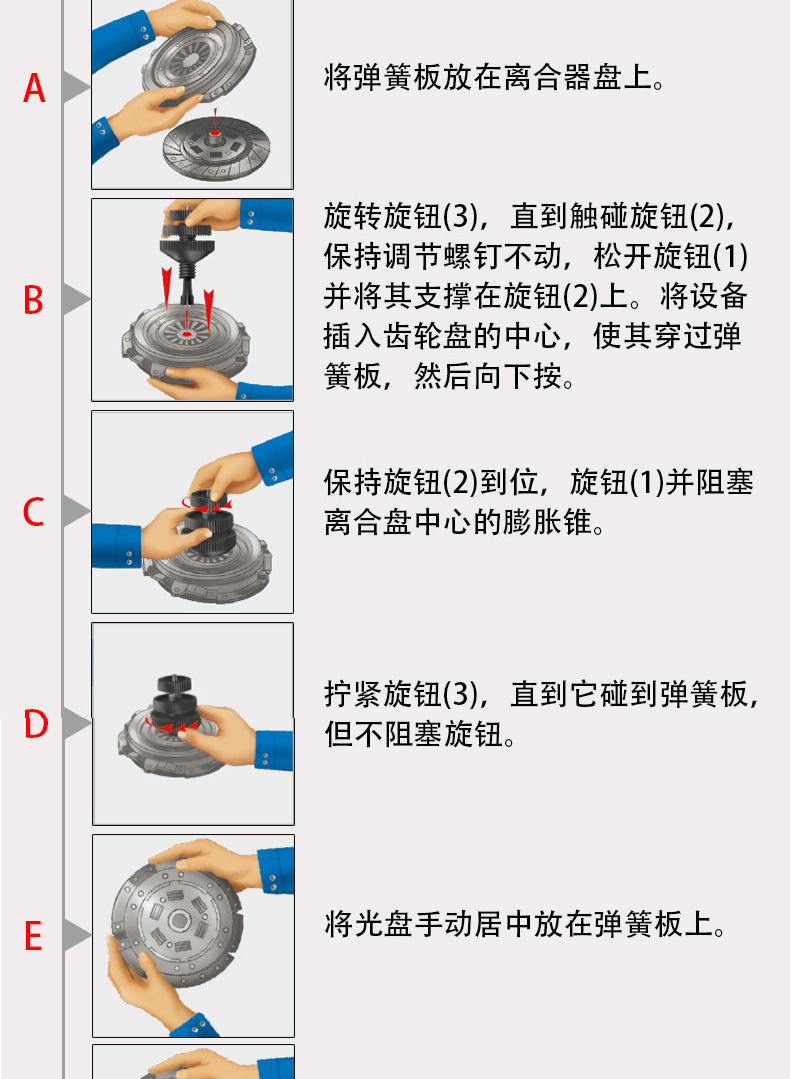 A

将弹簧板放在离合器盘上。

B

旋转旋钮(3)，直到触碰旋钮(2)，保持调节螺钉不动，松开旋钮(1)并将其支撑在旋钮(2)上。将设备插入齿轮盘的中心，使其穿过弹簧板，然后向下按。

C

保持旋钮(2)到位，旋钮(1)并阻塞离合盘中心的膨胀锥。

D

拧紧旋钮(3)，直到它碰到弹簧板，但不阻塞旋钮。

E

将光盘手动居中放在弹簧板上。