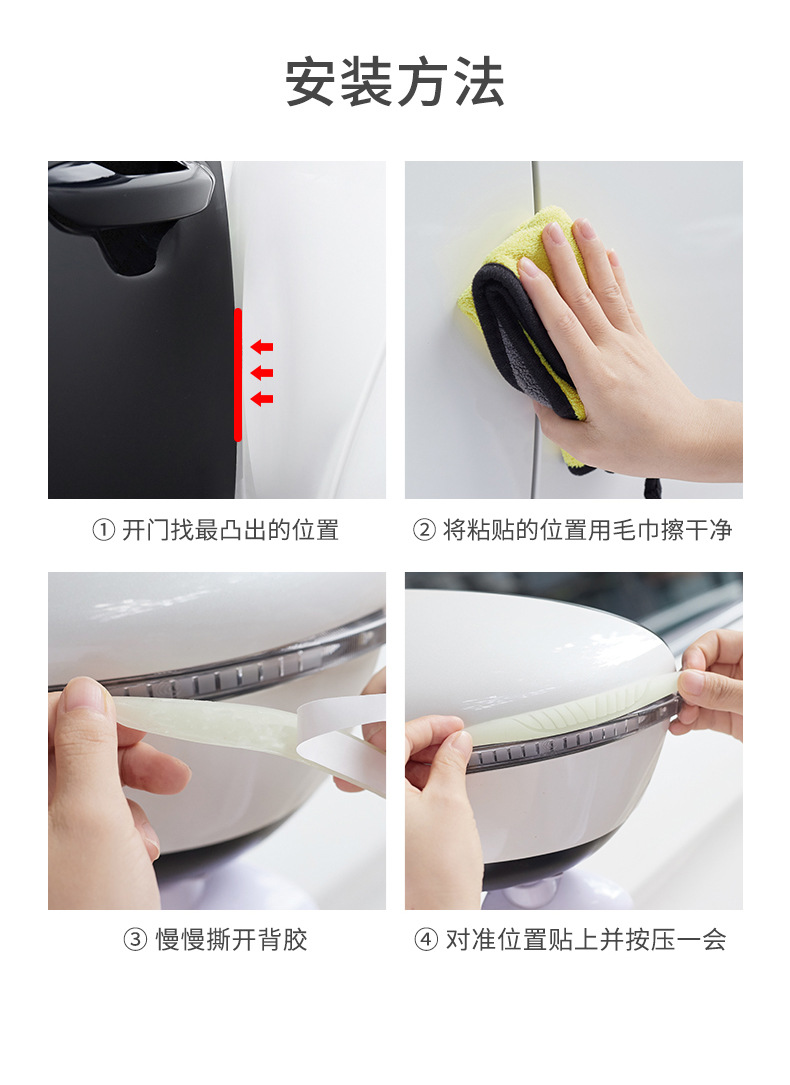 安装方法

① 开门找最凸出的位置

② 将粘贴的位置用毛巾擦干净

③ 慢慢撕开背胶

④ 对准位置贴上并按压一会