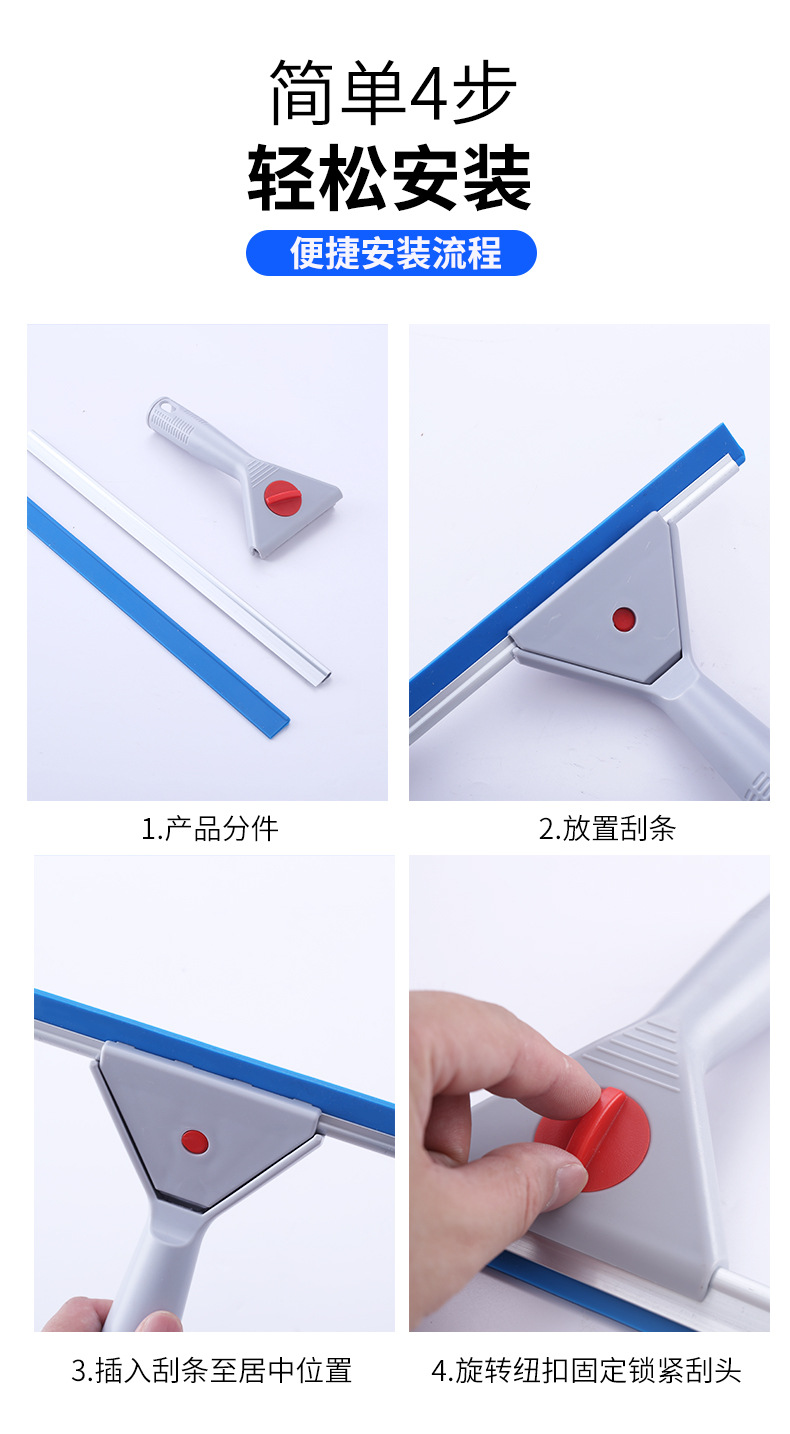 简单4步
轻松安装
便捷安装流程

1.产品分件

2.放置刮条

3.插入刮条至居中位置

4.旋转纽扣固定锁紧刮头