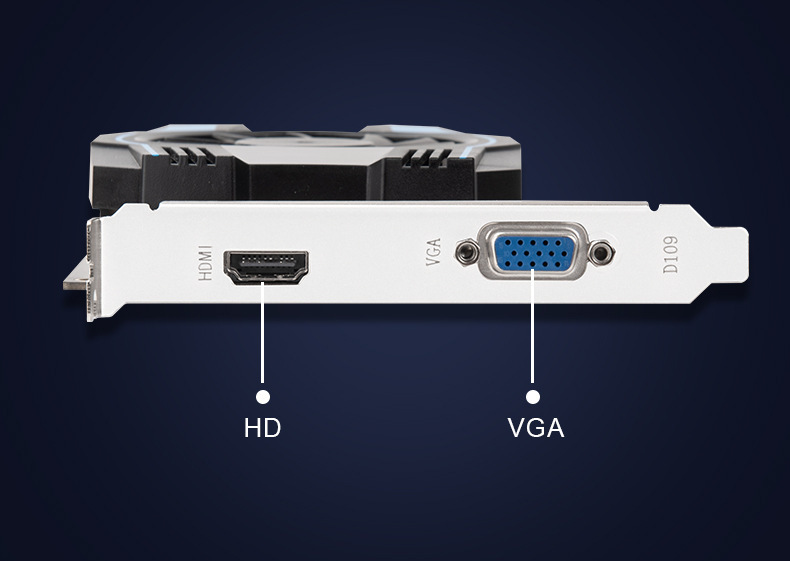 HDMI

VGA

D109

HD

VGA