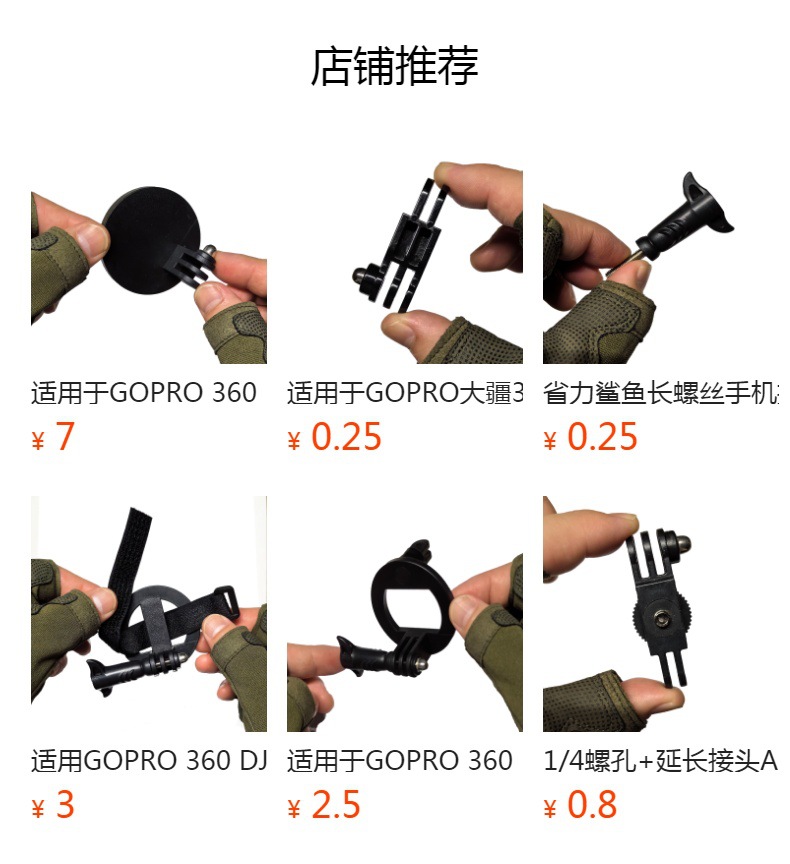 店铺推荐

适用于GOPRO 360
¥ 7

适用于GOPRO大疆3
¥ 0.25

省力鲨鱼长螺丝手机
¥ 0.25

适用GOPRO 360 DJ
¥ 3

适用于GOPRO 360
¥ 2.5

1/4螺孔+延长接头A
¥ 0.8