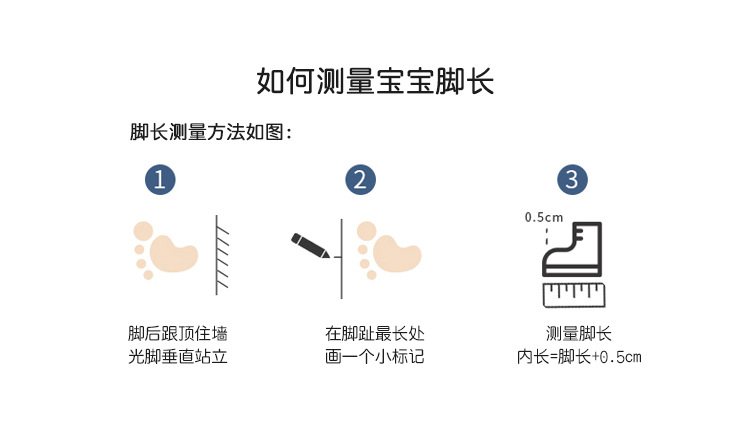 如何测量宝宝脚长

脚长测量方法如图：

1

脚后跟顶住墙
光脚垂直站立

2

在脚趾最长处
画一个小标记

3

0.5cm

测量脚长
内长=脚长+0.5cm