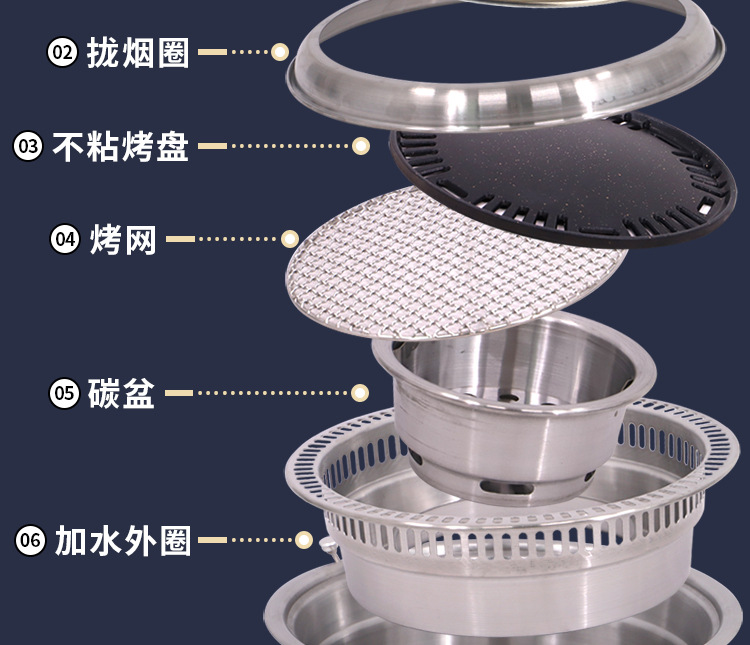 02 拢烟圈

03 不粘烤盘

04 烤网

05 碳盆

06 加水外圈