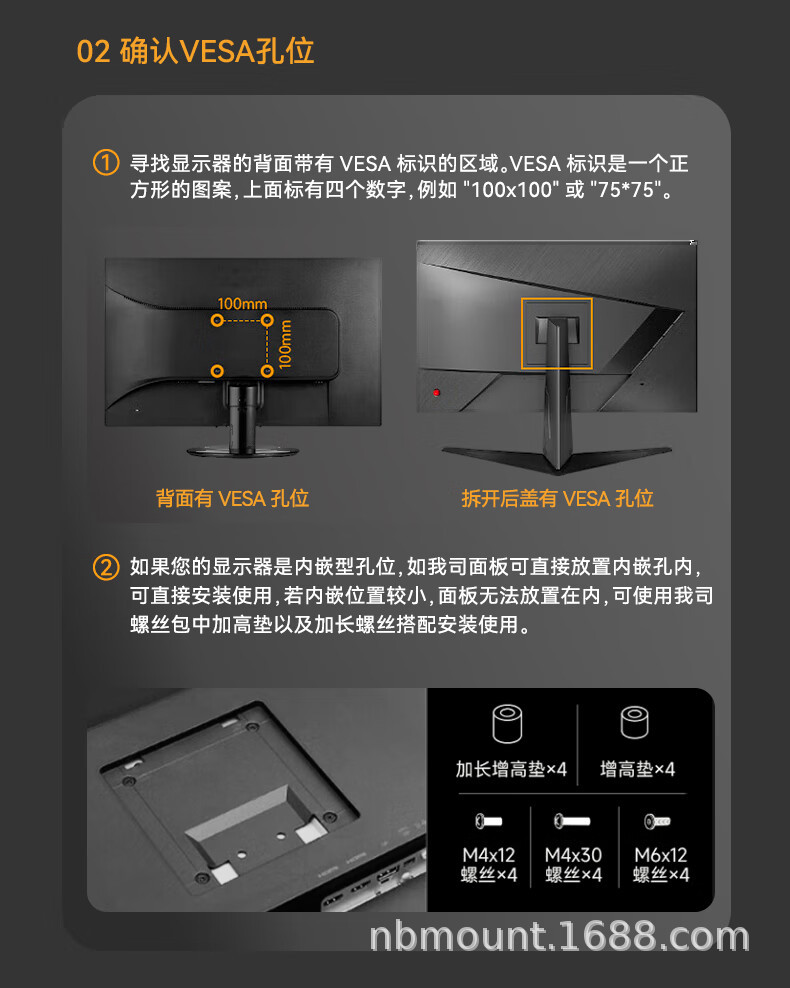 02 确认VESA孔位

① 寻找显示器的背面带有 VESA 标识的区域。VESA 标识是一个正方形的图案,上面标有四个数字,例如 "100x100" 或 "75*75"。

100mm

100mm

背面有 VESA 孔位

拆开后盖有 VESA 孔位

② 如果您的显示器是内嵌型孔位,如我司面板可直接放置内嵌孔内,可直接安装使用,若内嵌位置较小,面板无法放置在内,可使用我司螺丝包中加高垫以及加长螺丝搭配安装使用。

加长增高垫×4

增高垫×4

M4x12 螺丝×4

M4x30 螺丝×4

M6x12 螺丝×4

nbmount.1688.com