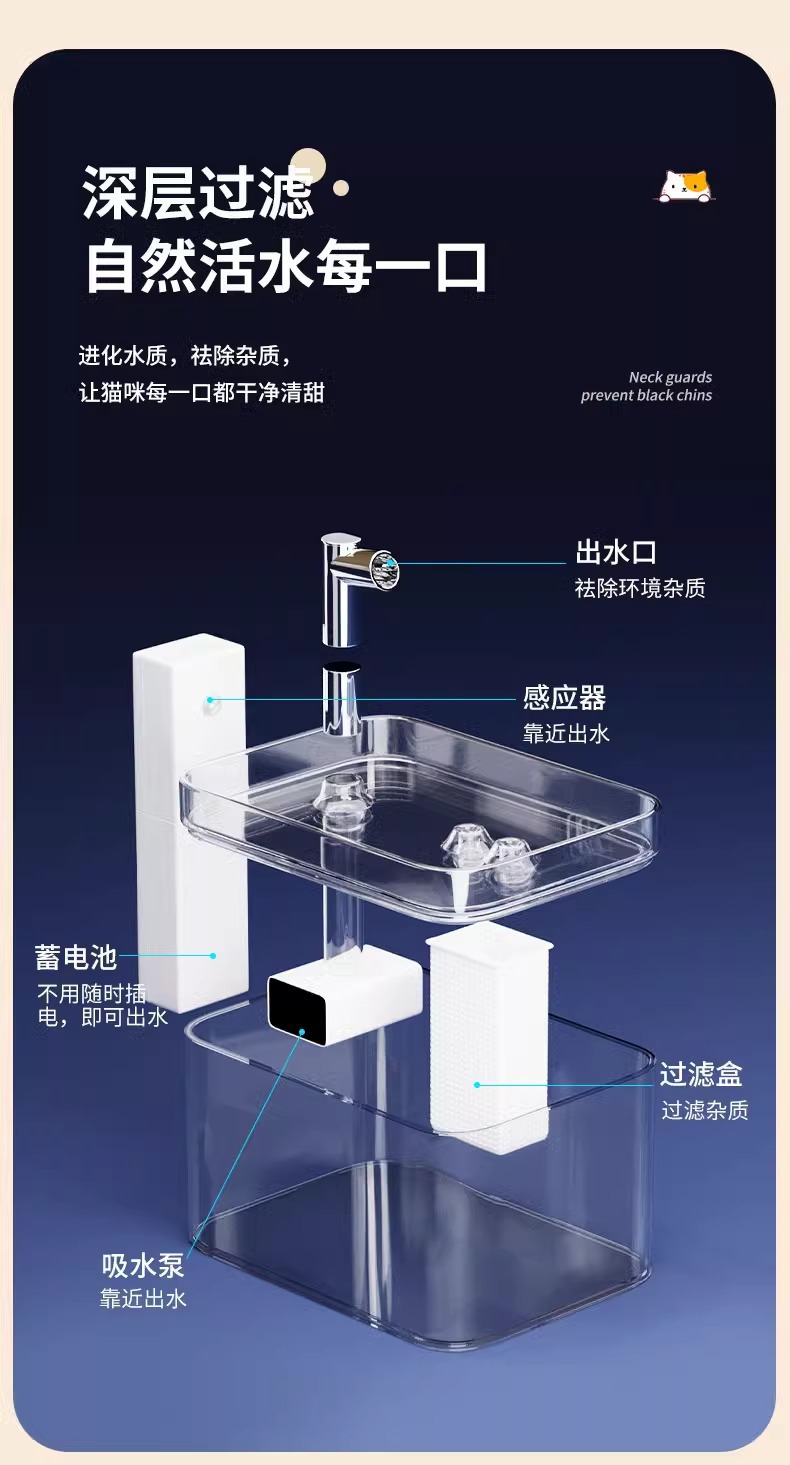 深层过滤
自然活水每一口

进化水质，祛除杂质，
让猫咪每一口都干净清甜

Neck guards
prevent black chins

出水口
祛除环境杂质

感应器
靠近出水

蓄电池
不用随时插电，即可出水

过滤盒
过滤杂质

吸水泵
靠近出水