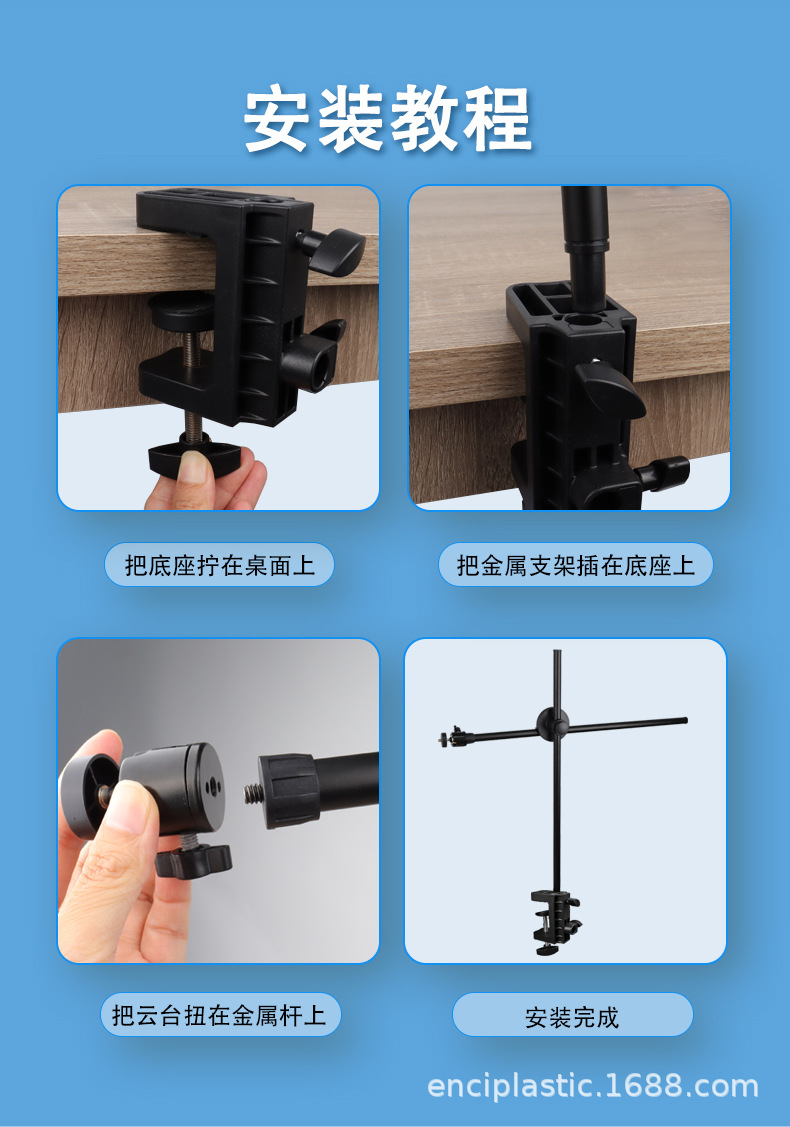 安装教程

把底座拧在桌面上

把金属支架插在底座上

把云台扭在金属杆上

安装完成

enciplastic.1688.com