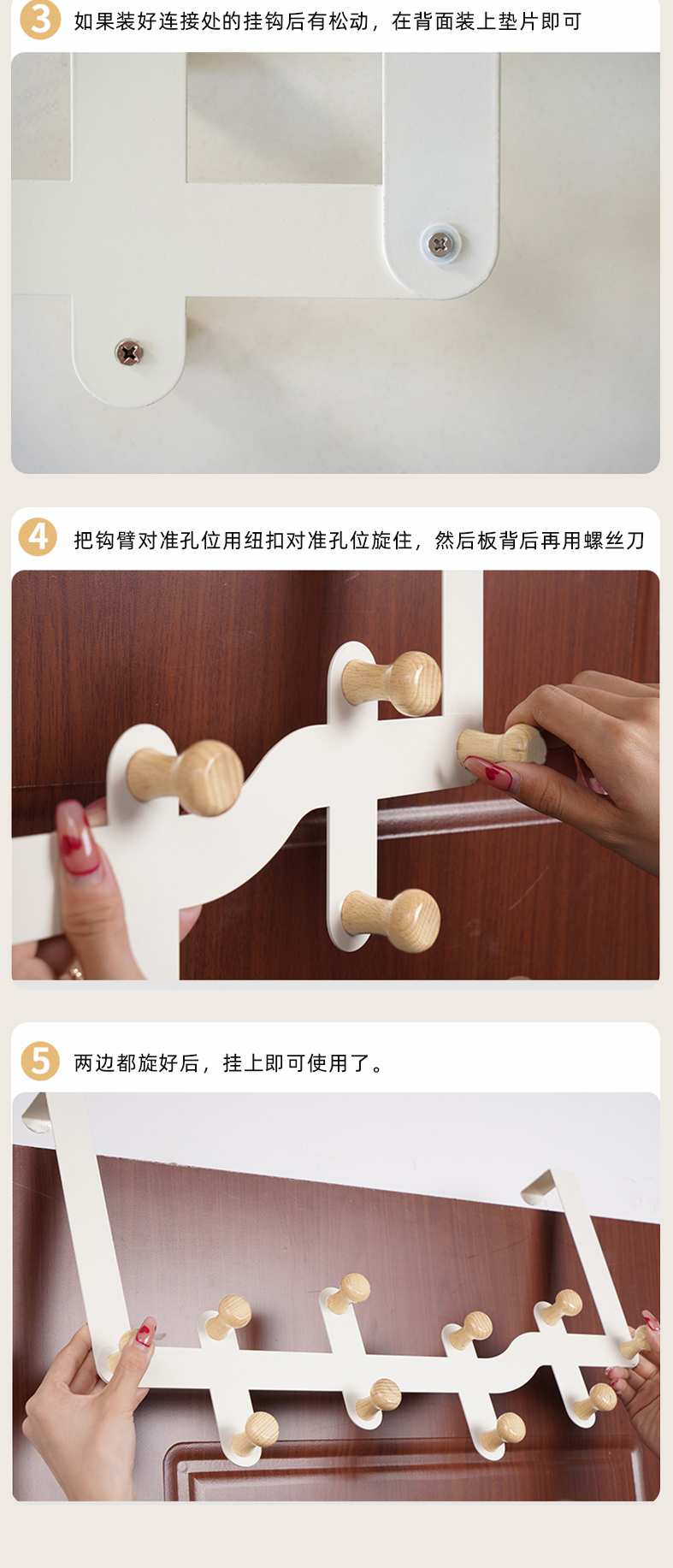 3 如果装好连接处的挂钩后有松动，在背面装上垫片即可

4 把钩臂对准孔位用纽扣对准孔位旋住，然后板背后再用螺丝刀

5 两边都旋好后，挂上即可使用了。