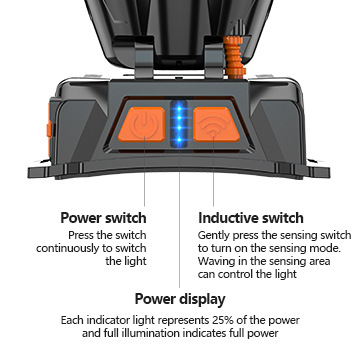 Power switch
Press the switch continuously to switch the light

Inductive switch
Gently press the sensing switch to turn on the sensing mode. Waving in the sensing area can control the light

Power display
Each indicator light represents 25% of the power and full illumination indicates full power