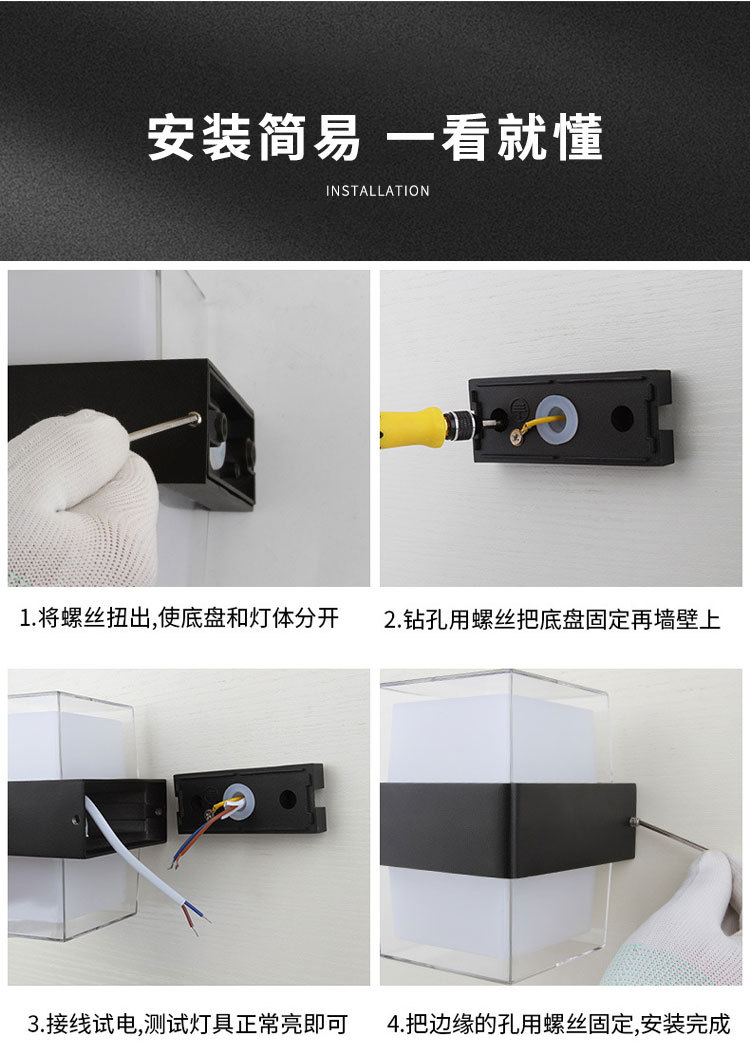 安装简易 一看就懂

INSTALLATION

1.将螺丝扭出,使底盘和灯体分开

2.钻孔用螺丝把底盘固定再墙壁上

3.接线试电,测试灯具正常亮即可

4.把边缘的孔用螺丝固定,安装完成