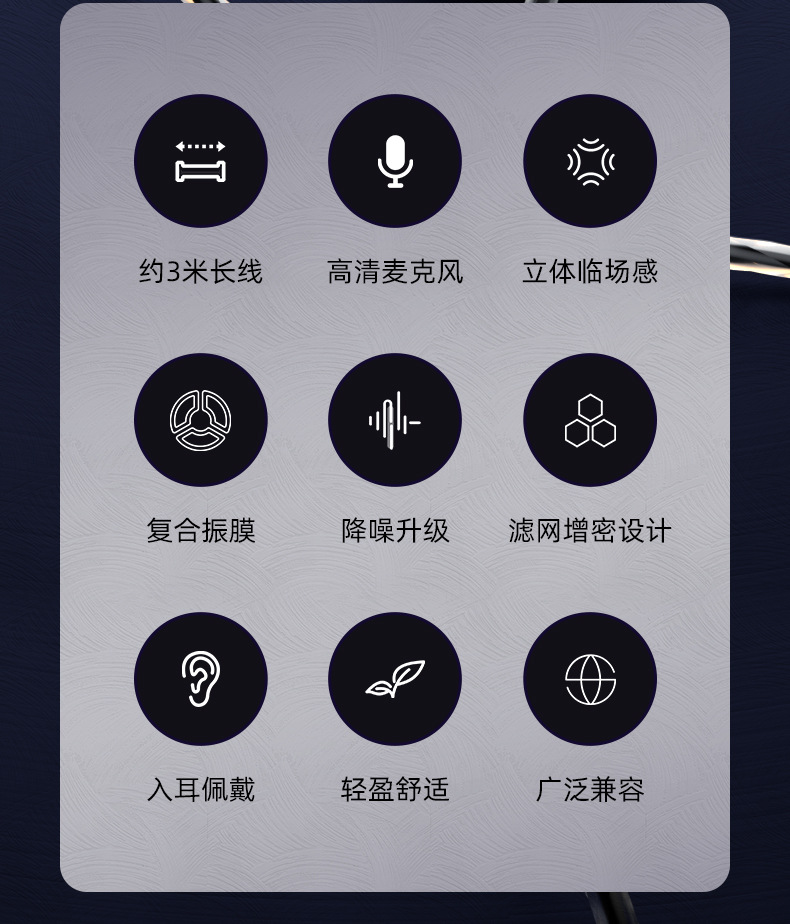 约3米长线

高清麦克风

立体临场感

复合振膜

降噪升级

滤网增密设计

入耳佩戴

轻盈舒适

广泛兼容