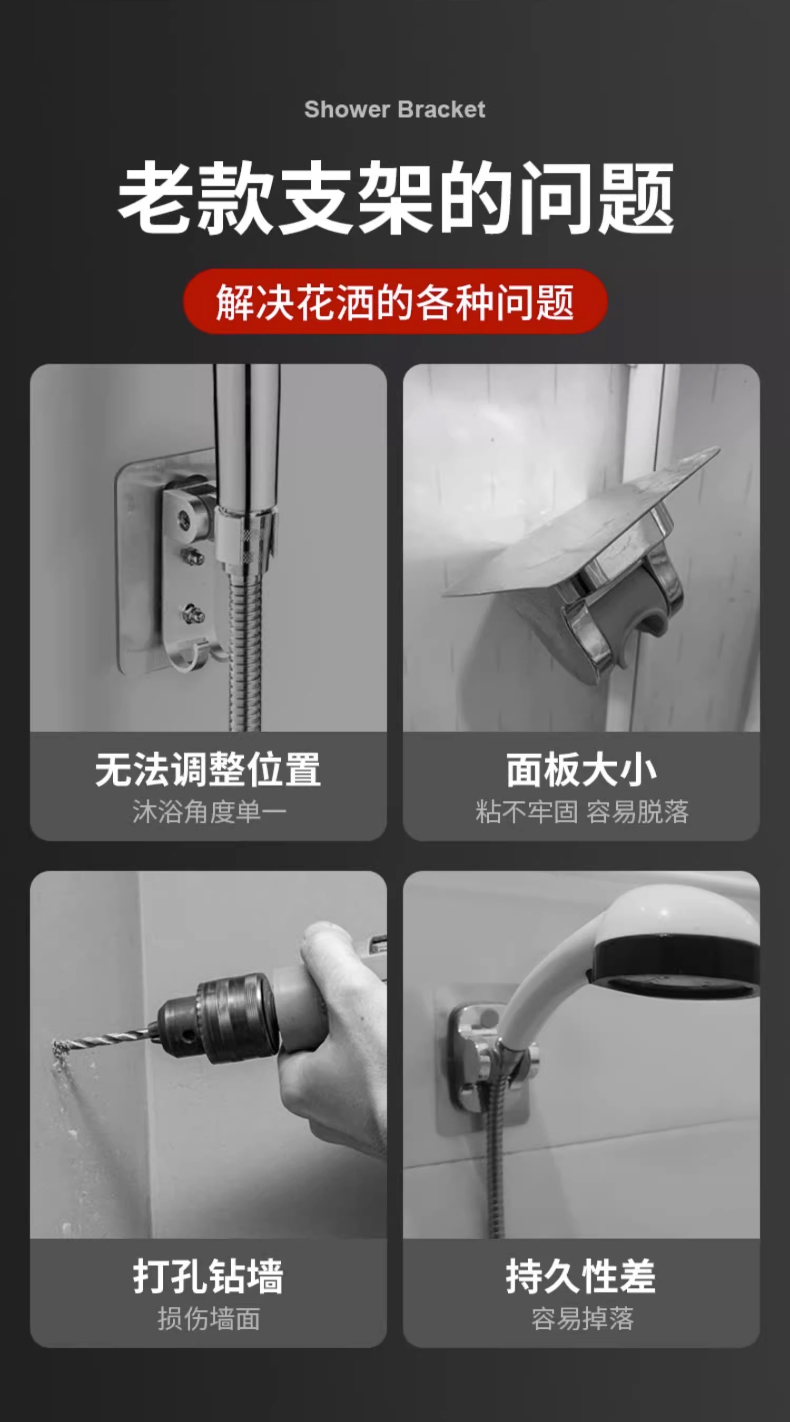 Shower Bracket

老款支架的问题

解决花洒的各种问题

无法调整位置
沐浴角度单一

面板大小
粘不牢固 容易脱落

打孔钻墙
损伤墙面

持久性差
容易掉落