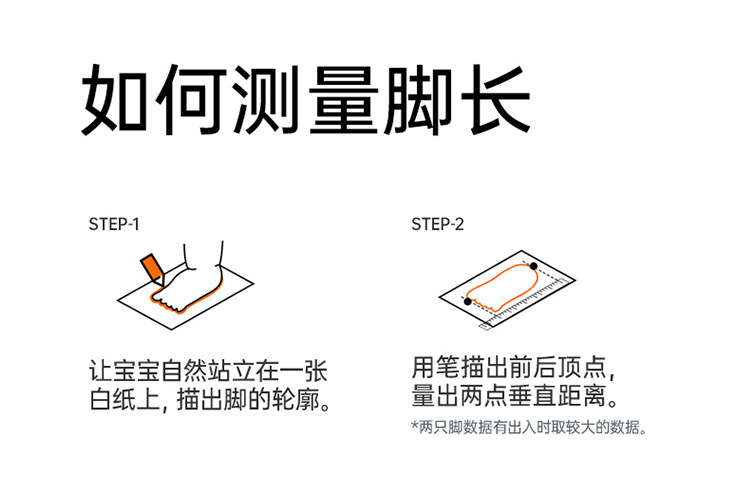 如何测量脚长

STEP-1

让宝宝自然站立在一张白纸上，描出脚的轮廓。

STEP-2

用笔描出前后顶点，量出两点垂直距离。

*两只脚数据有出入时取较大的数据。