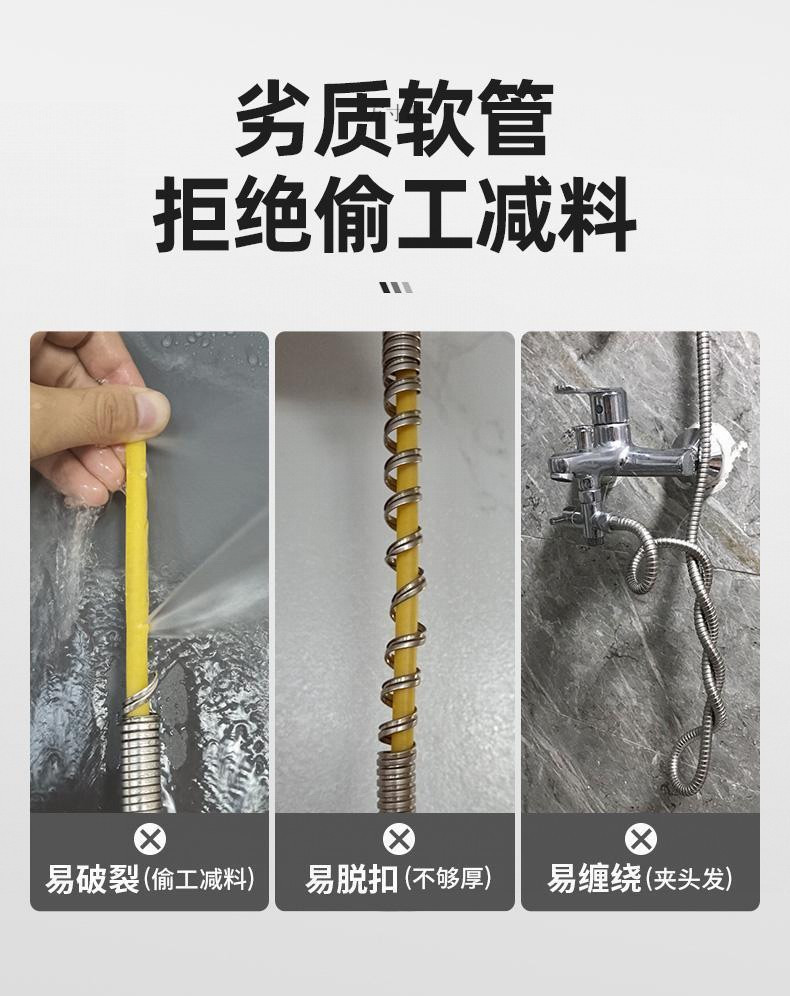 劣质软管
拒绝偷工减料

易破裂(偷工减料)

易脱扣(不够厚)

易缠绕(夹头发)