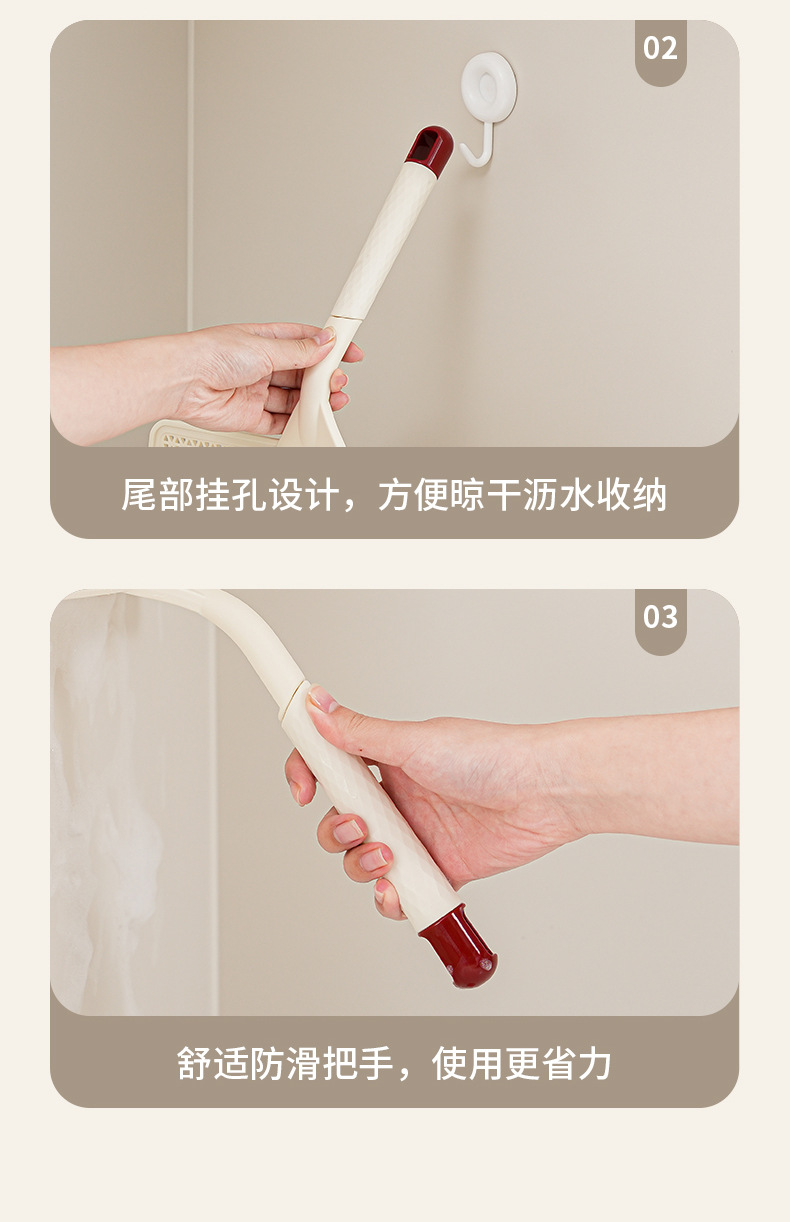 02

尾部挂孔设计，方便晾干沥水收纳

03

舒适防滑把手，使用更省力