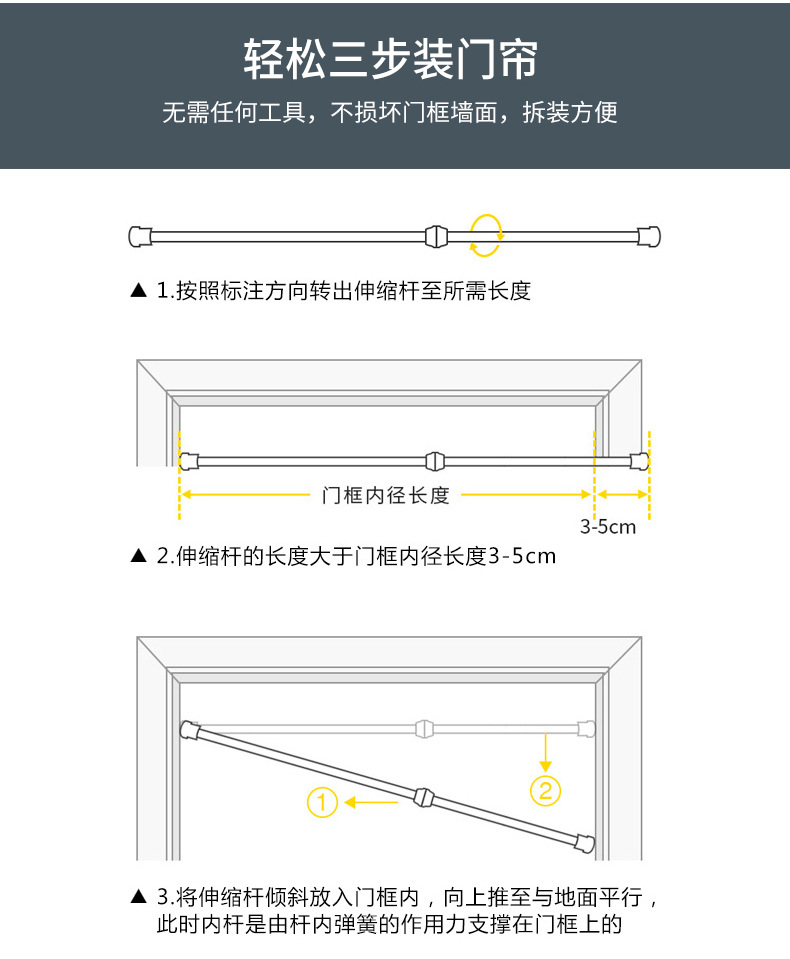 轻松三步装门帘

无需任何工具，不损坏门框墙面，拆装方便

▲ 1.按照标注方向转出伸缩杆至所需长度

门框内径长度

3-5cm

▲ 2.伸缩杆的长度大于门框内径长度3-5cm

①

②

▲ 3.将伸缩杆倾斜放入门框内，向上推至与地面平行，此时内杆是由杆内弹簧的作用力支撑在门框上的