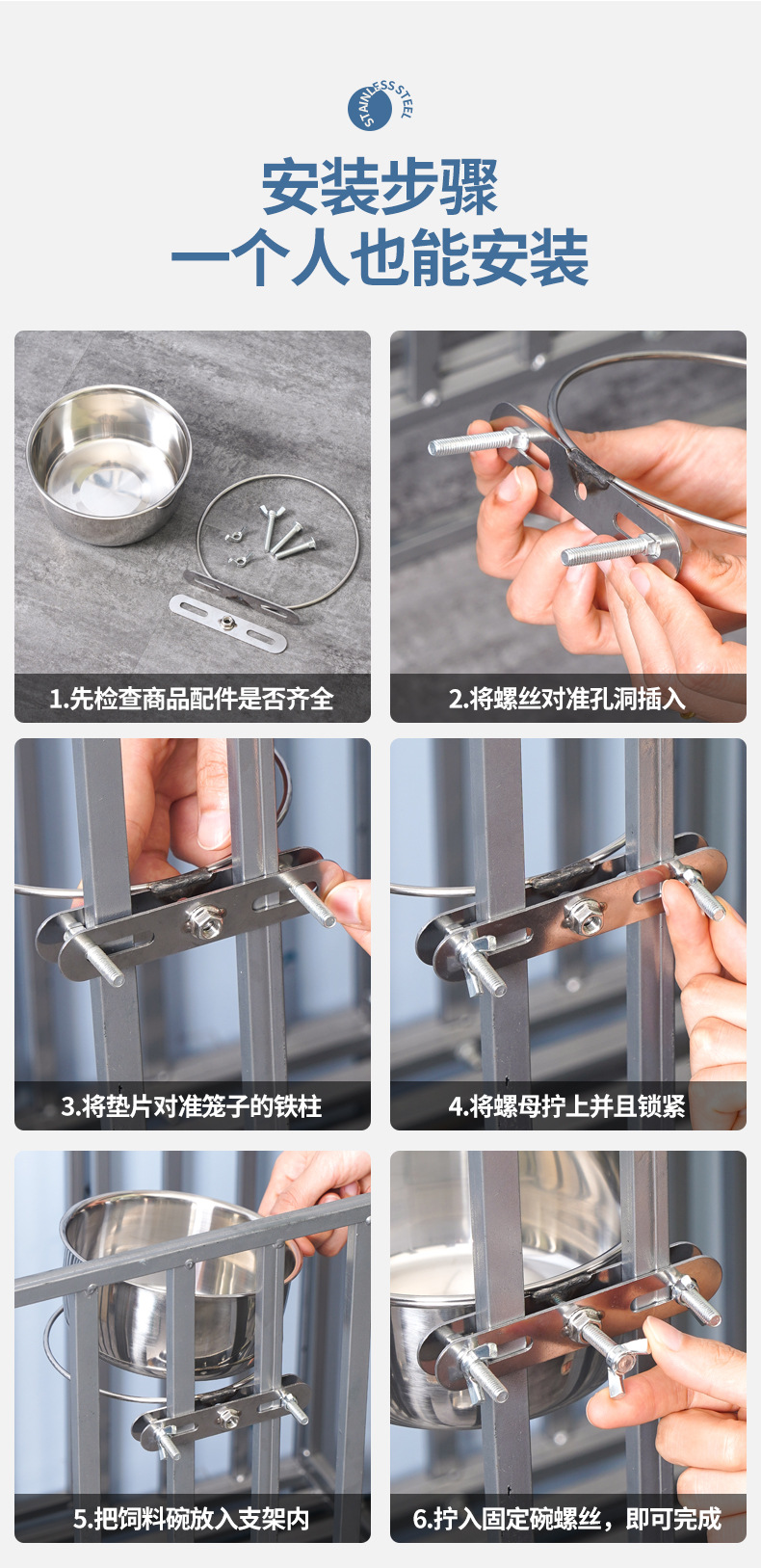 STAINLESS STEEL

安装步骤
一个人也能安装

1.先检查商品配件是否齐全

2.将螺丝对准孔洞插入

3.将垫片对准笼子的铁柱

4.将螺母拧上并且锁紧

5.把饲料碗放入支架内

6.拧入固定碗螺丝，即可完成