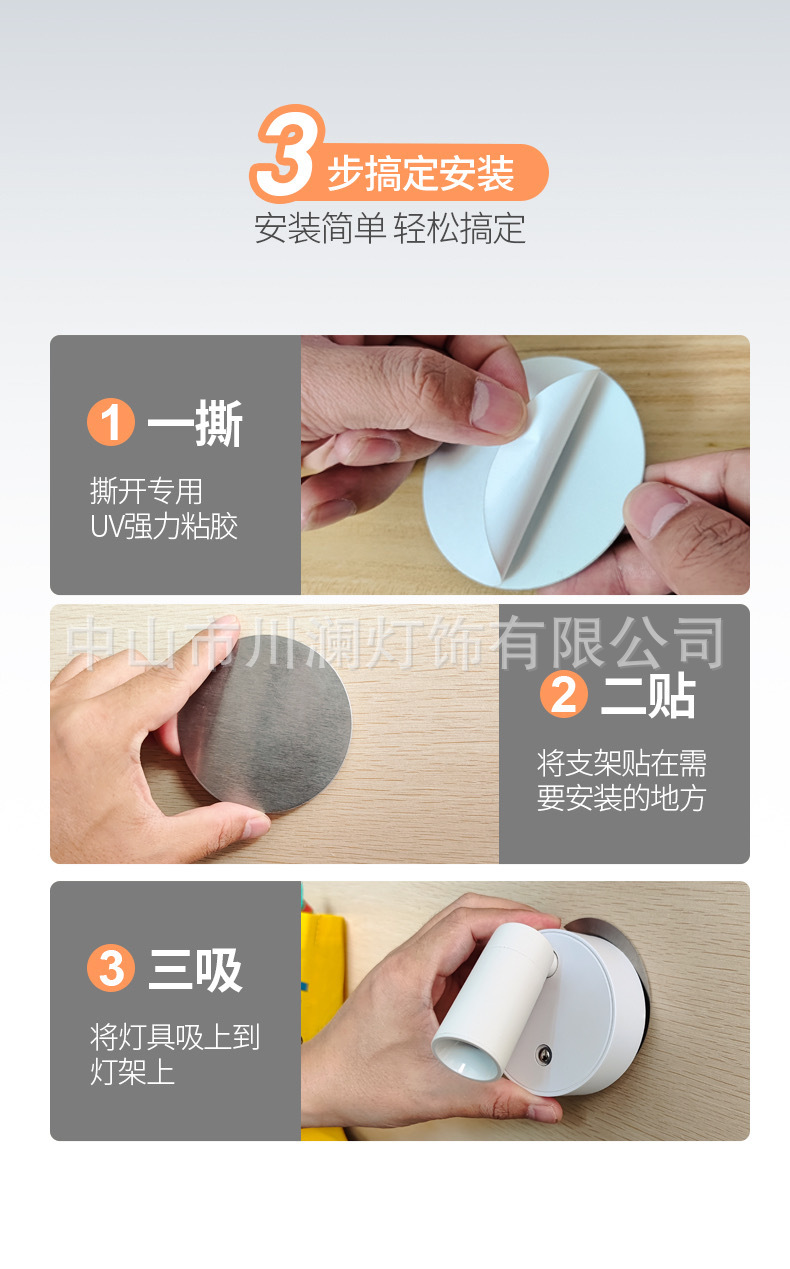 3 步搞定安装
安装简单 轻松搞定

1 一撕
撕开专用
UV强力粘胶

中山市川澜灯饰有限公司

2 二贴
将支架贴在需要安装的地方

3 三吸
将灯具吸上到灯架上