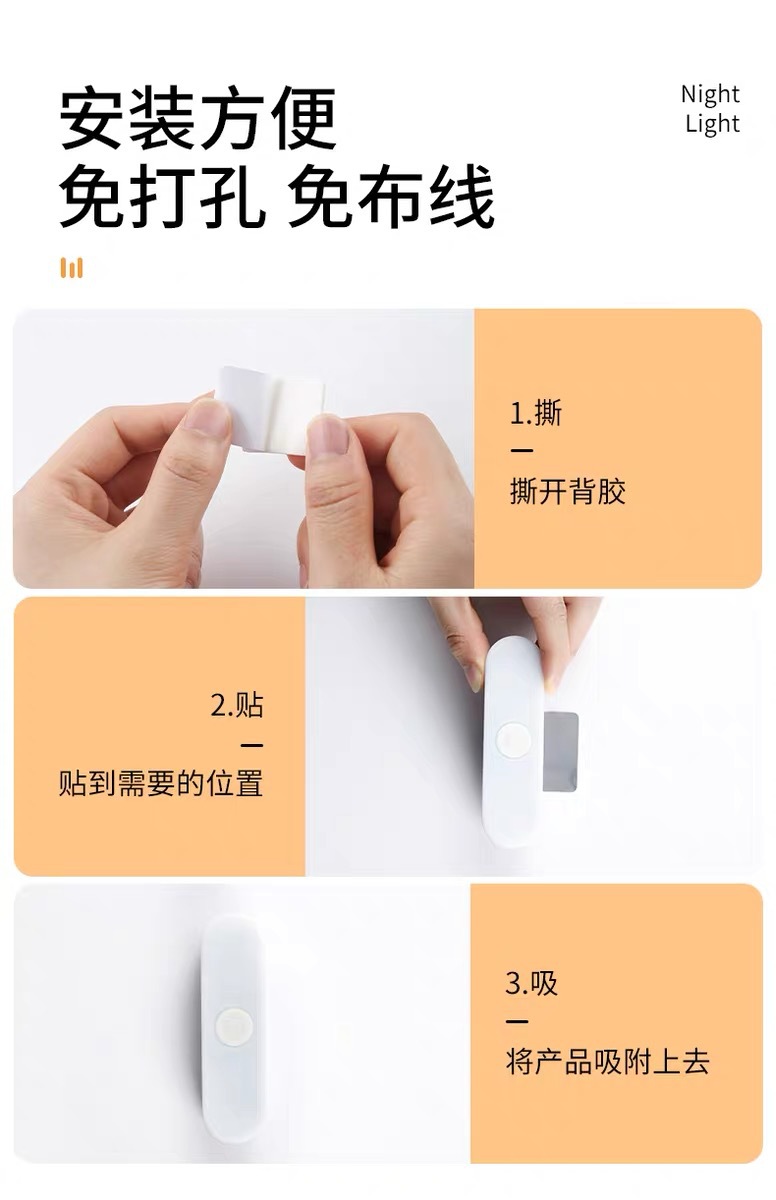 安装方便
免打孔 免布线

Night
Light

1.撕
—
撕开背胶

2.贴
—
贴到需要的位置

3.吸
—
将产品吸附上去