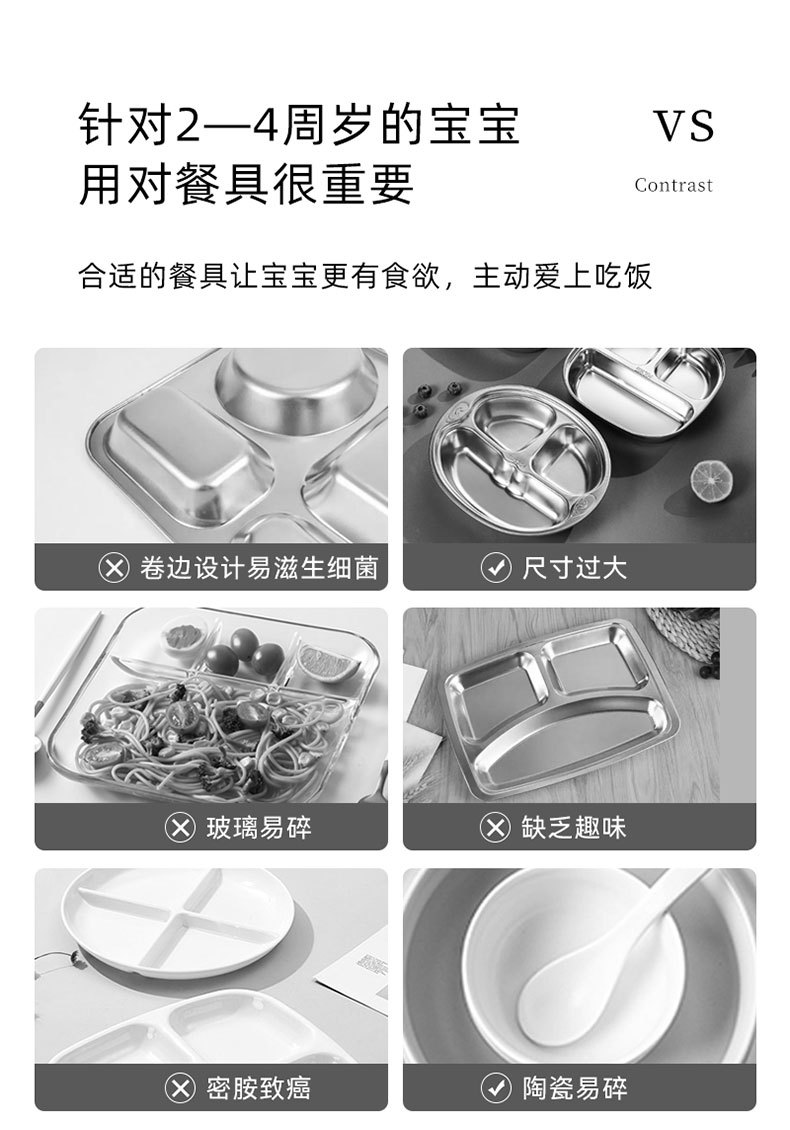 针对2—4周岁的宝宝
用对餐具很重要

VS
Contrast

合适的餐具让宝宝更有食欲，主动爱上吃饭

卷边设计易滋生细菌

尺寸过大

玻璃易碎

缺乏趣味

密胺致癌

陶瓷易碎