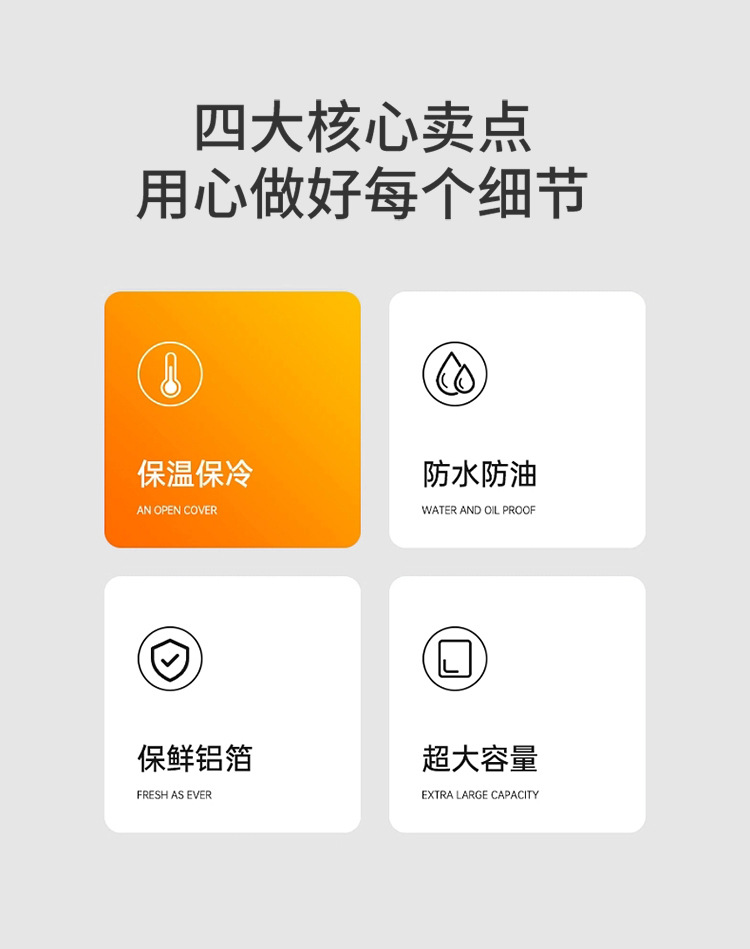 四大核心卖点
用心做好每个细节

保温保冷
AN OPEN COVER

防水防油
WATER AND OIL PROOF

保鲜铝箔
FRESH AS EVER

超大容量
EXTRA LARGE CAPACITY