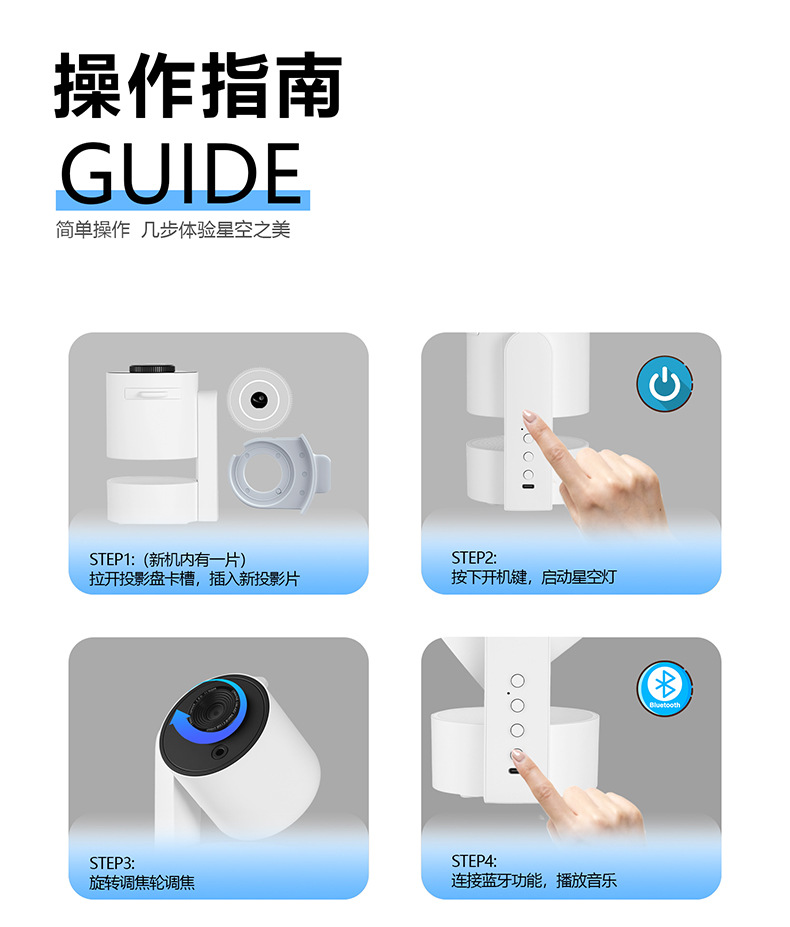 操作指南
GUIDE
简单操作 几步体验星空之美

STEP1:（新机内有一片）
拉开投影盘卡槽，插入新投影片

STEP2:
按下开机键，启动星空灯

STEP3:
旋转调焦轮调焦

Bluetooth
STEP4:
连接蓝牙功能，播放音乐