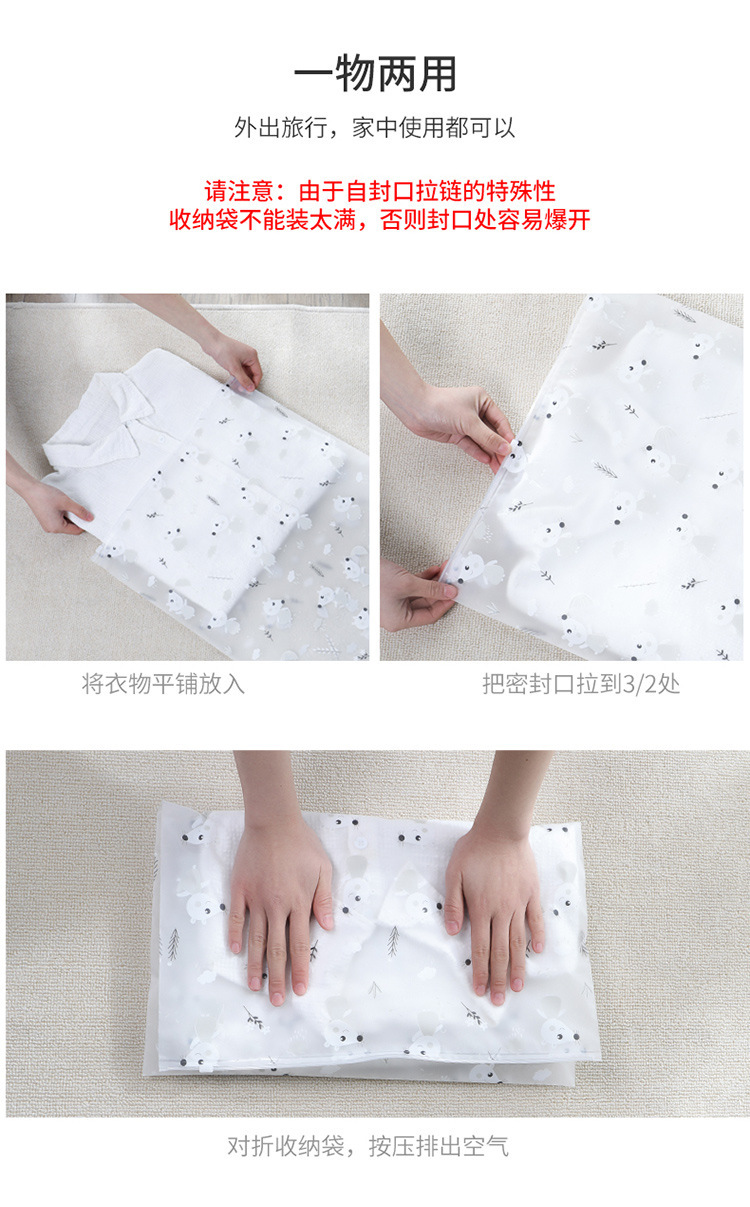 一物两用

外出旅行，家中使用都可以

请注意：由于自封口拉链的特殊性
收纳袋不能装太满，否则封口处容易爆开

将衣物平铺放入

把密封口拉到3/2处

对折收纳袋，按压排出空气