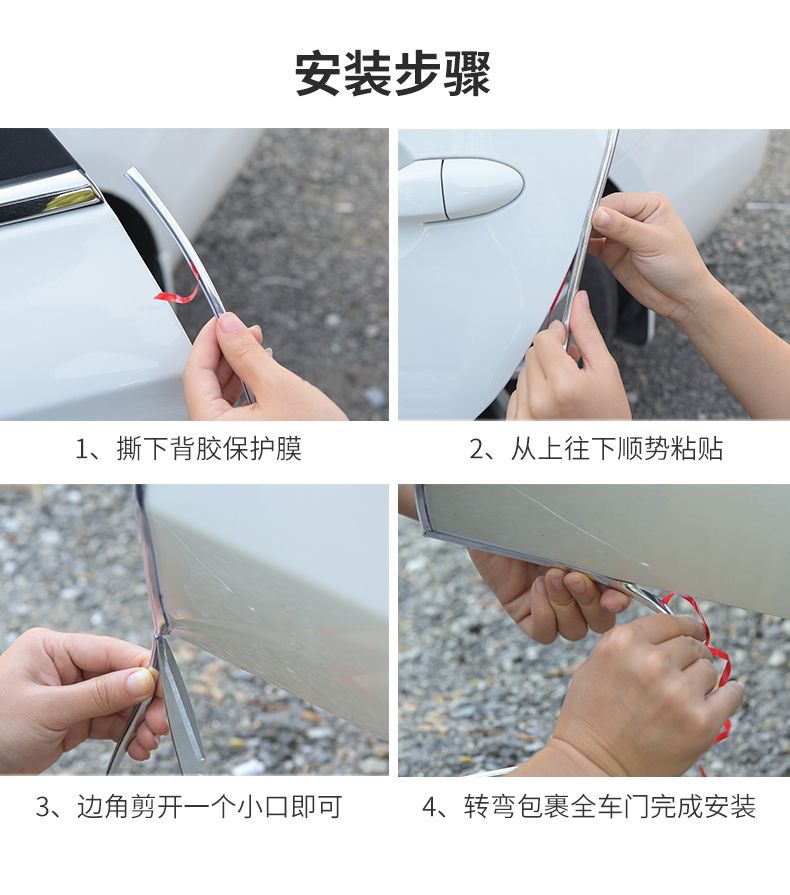 安装步骤

1、撕下背胶保护膜

2、从上往下顺势粘贴

3、边角剪开一个小口即可

4、转弯包裹全车门完成安装