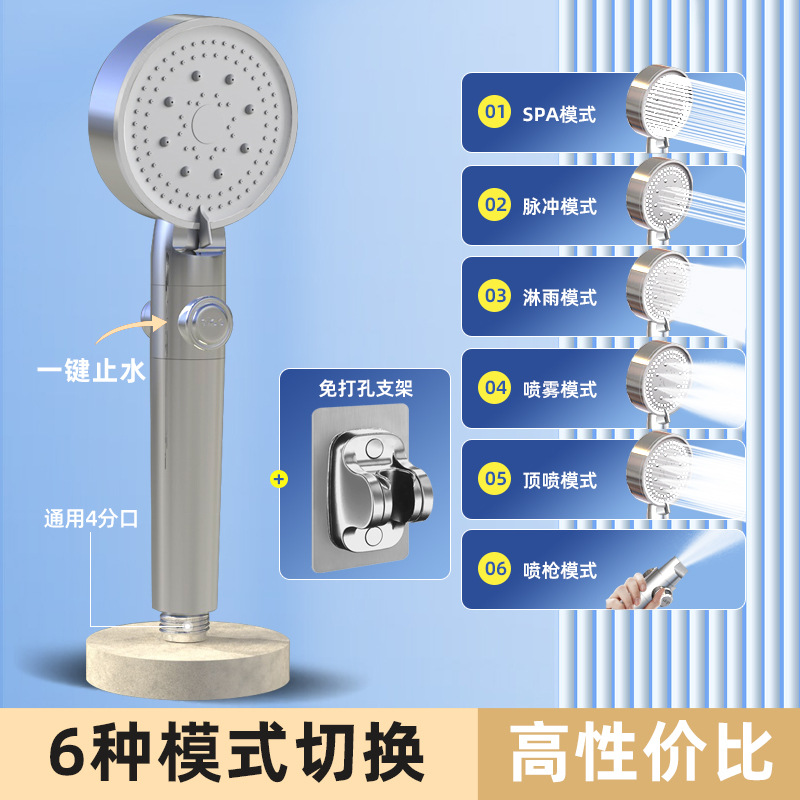 一键止水

通用4分口

免打孔支架

+

01 SPA模式

02 脉冲模式

03 淋雨模式

04 喷雾模式

05 顶喷模式

06 喷枪模式

6种模式切换

高性价比