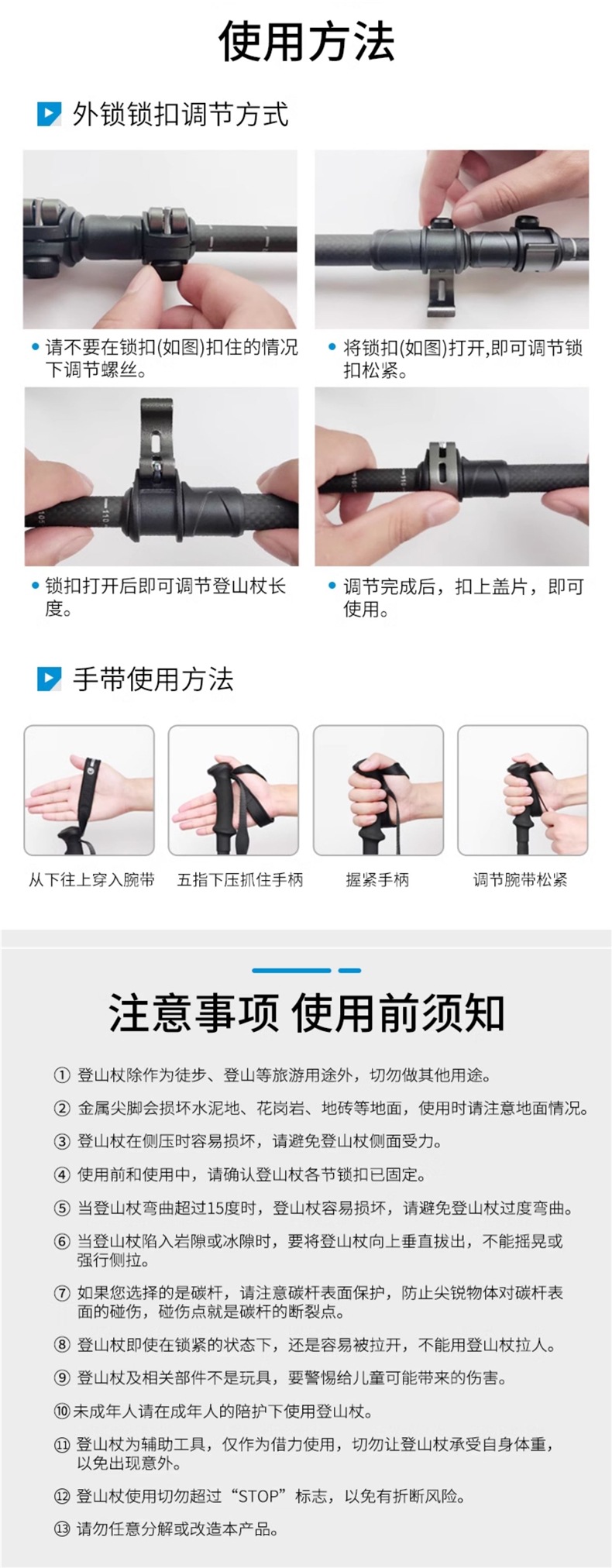 使用方法

外锁锁扣调节方式

• 请不要在锁扣(如图)扣住的情况下调节螺丝。

• 将锁扣(如图)打开,即可调节锁扣松紧。

• 锁扣打开后即可调节登山杖长度。

• 调节完成后，扣上盖片，即可使用。

手带使用方法

从下往上穿入腕带

五指下压抓住手柄

握紧手柄

调节腕带松紧

注意事项 使用前须知

① 登山杖除作为徒步、登山等旅游用途外，切勿做其他用途。

② 金属尖脚会损坏水泥地、花岗岩、地砖等地面，使用时请注意地面情况。

③ 登山杖在侧压时容易损坏，请避免登山杖侧面受力。

④ 使用前和使用中，请确认登山杖各节锁扣已固定。

⑤ 当登山杖弯曲超过15度时，登山杖容易损坏，请避免登山杖过度弯曲。

⑥ 当登山杖陷入岩隙或冰隙时，要将登山杖向上垂直拔出，不能摇晃或强行侧拉。

⑦ 如果您选择的是碳杆，请注意碳杆表面保护，防止尖锐物体对碳杆表面的碰伤，碰伤点就是碳杆的断裂点。

⑧ 登山杖即使在锁紧的状态下，还是容易被拉开，不能用登山杖拉人。

⑨ 登山杖及相关部件不是玩具，要警惕给儿童可能带来的伤害。

⑩ 未成年人请在成年人的陪护下使用登山杖。

⑪ 登山杖为辅助工具，仅作为借力使用，切勿让登山杖承受自身体重，以免出现意外。

⑫ 登山杖使用切勿超过“STOP”标志，以免有折断风险。

⑬ 请勿任意分解或改造本产品。