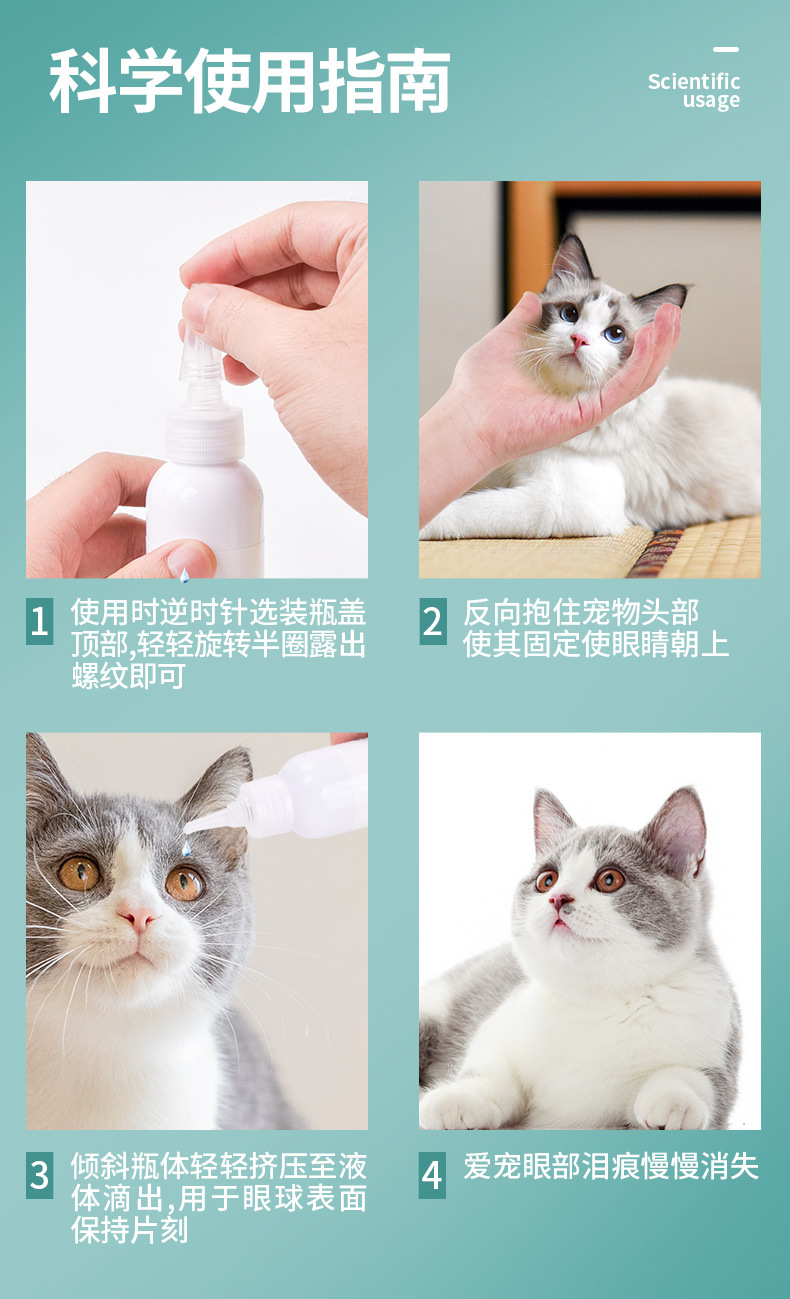 科学使用指南

Scientific usage

1 使用时逆时针选装瓶盖顶部,轻轻旋转半圈露出螺纹即可

2 反向抱住宠物头部使其固定使眼睛朝上

3 倾斜瓶体轻轻挤压至液体滴出,用于眼球表面保持片刻

4 爱宠眼部泪痕慢慢消失