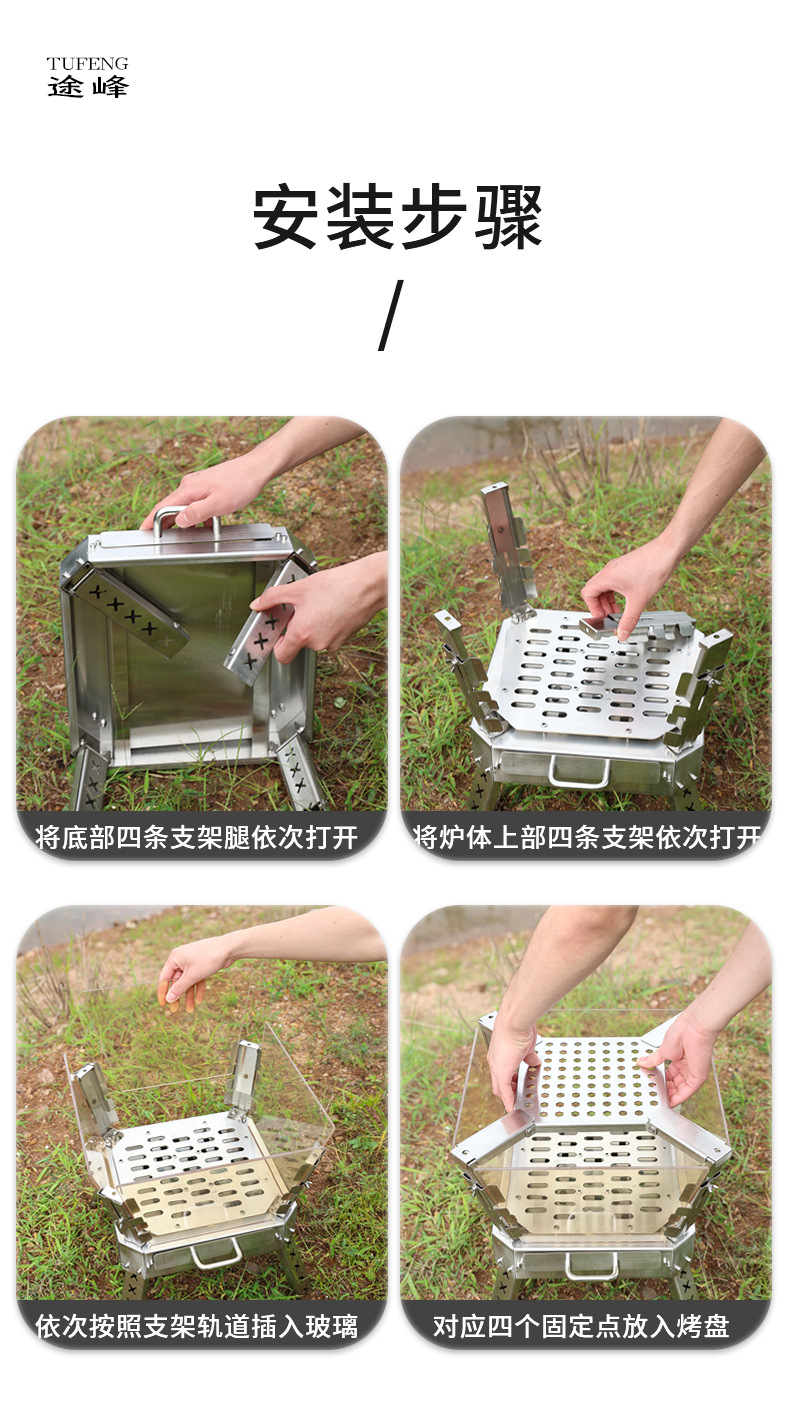 TUFENG
途峰

安装步骤

/

将底部四条支架腿依次打开

将炉体上部四条支架依次打开

依次按照支架轨道插入玻璃

对应四个固定点放入烤盘