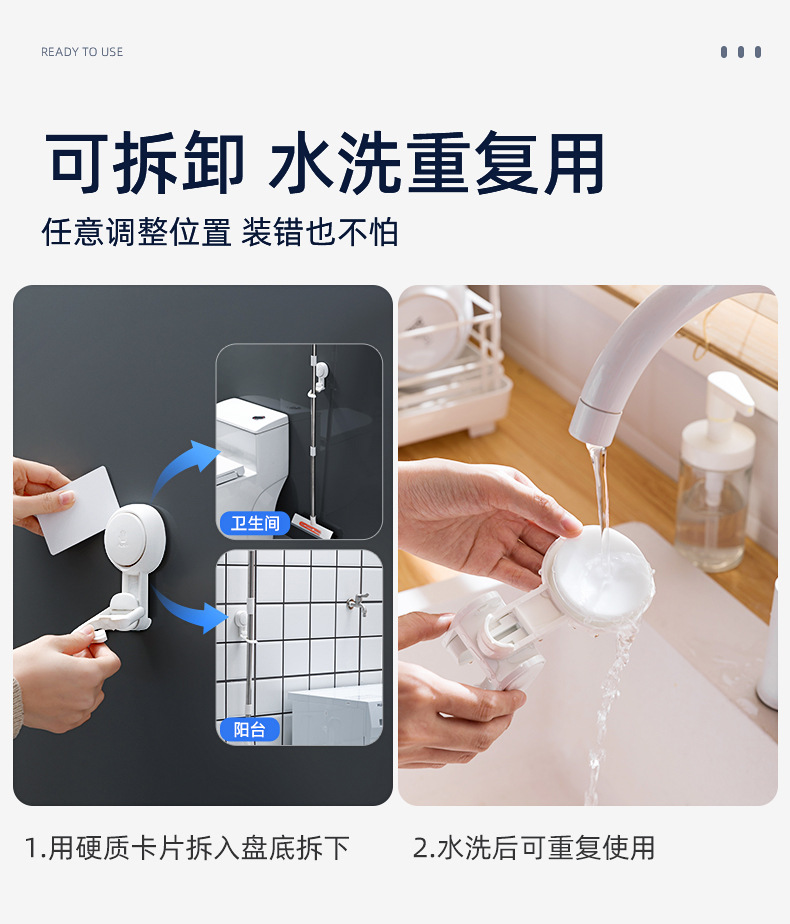 READY TO USE

可拆卸 水洗重复用

任意调整位置 装错也不怕

卫生间

阳台

1.用硬质卡片拆入盘底拆下

2.水洗后可重复使用