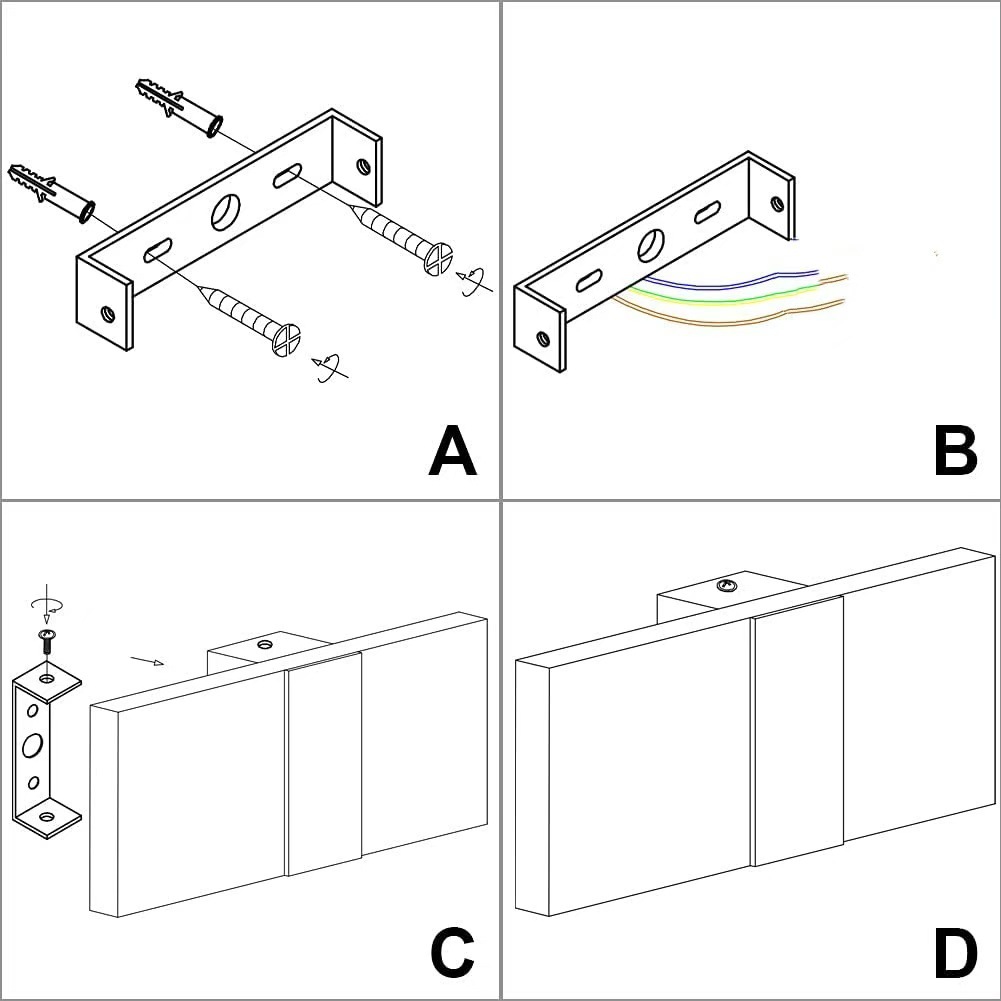 A

B

C

D