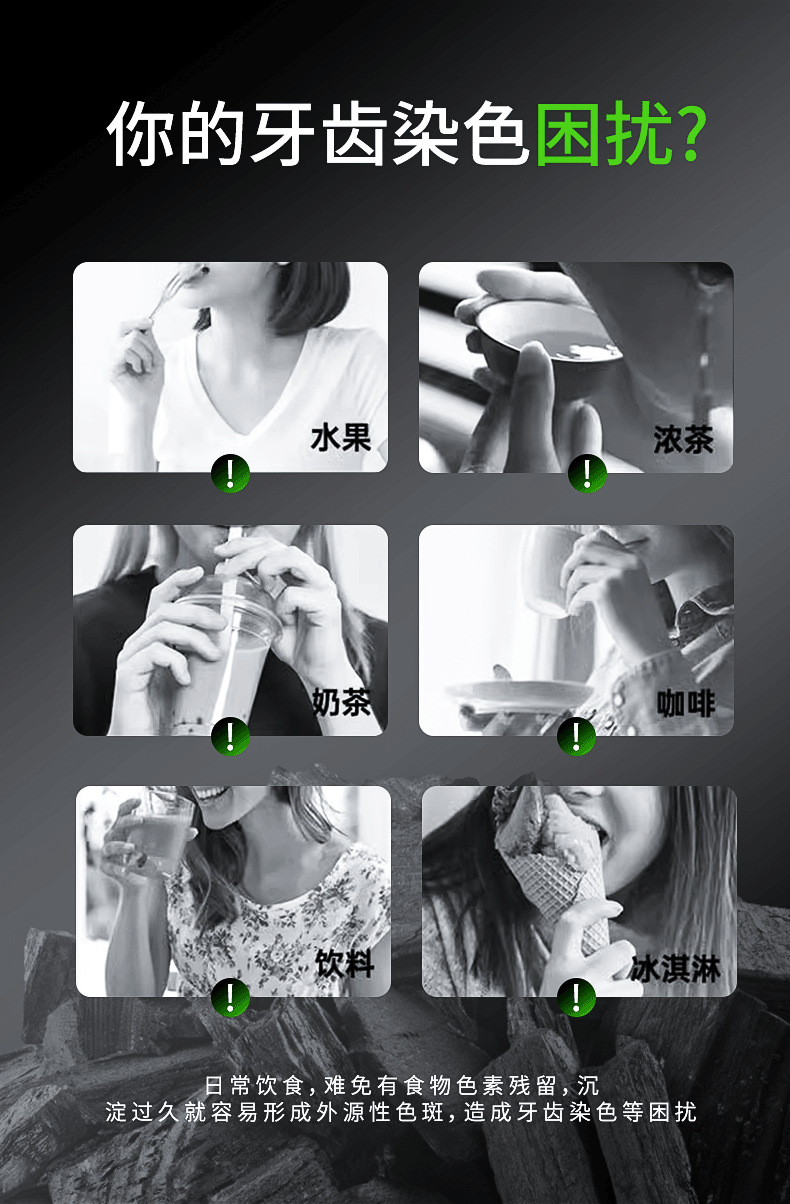 你的牙齿染色困扰?

水果
!

浓茶
!

奶茶
!

咖啡
!

饮料
!

冰淇淋
!

日常饮食，难免有食物色素残留，沉淀过久就容易形成外源性色斑，造成牙齿染色等困扰