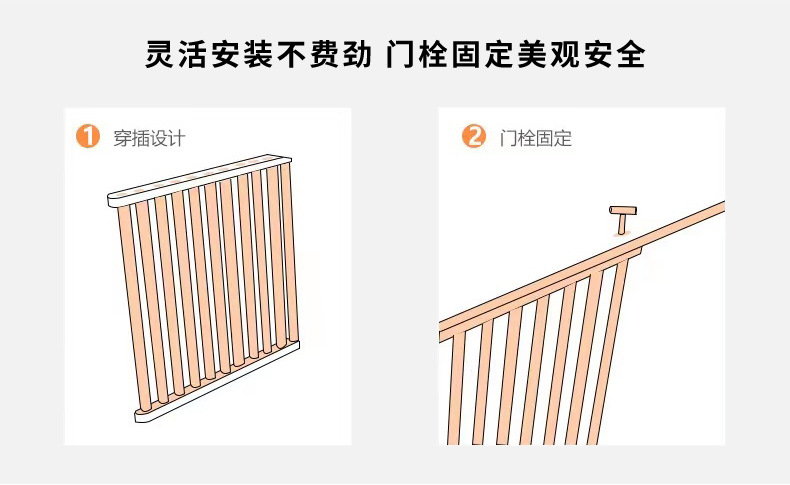 灵活安装不费劲 门栓固定美观安全

1 穿插设计

2 门栓固定