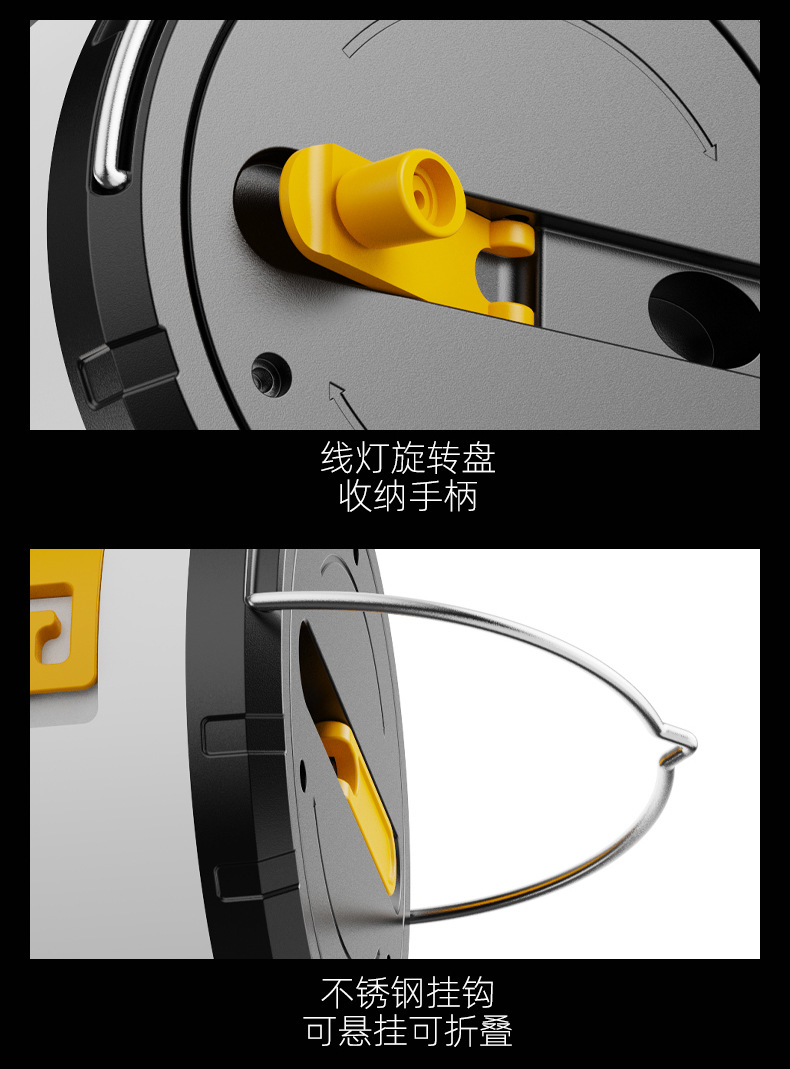 线灯旋转盘
收纳手柄

不锈钢挂钩
可悬挂可折叠