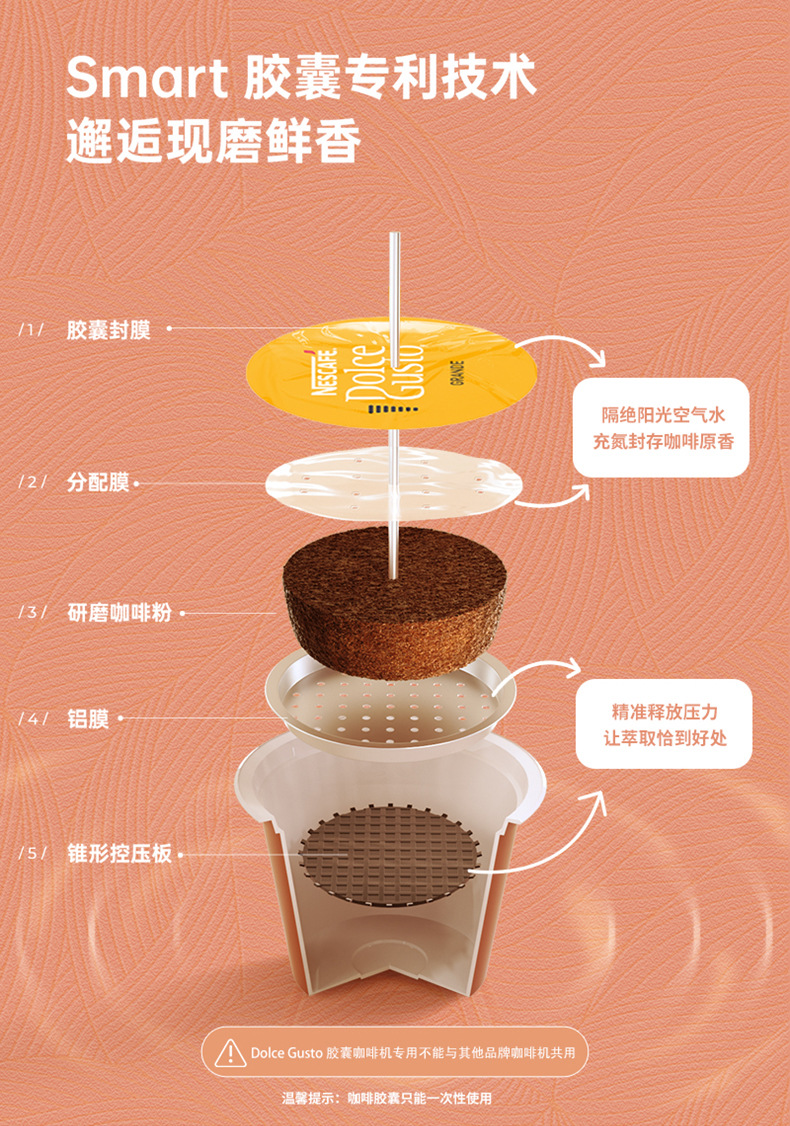 Smart 胶囊专利技术
邂逅现磨鲜香

/1/ 胶囊封膜

NESCAFÉ Dolce Gusto GRANDE

隔绝阳光空气水
充氮封存咖啡原香

/2/ 分配膜

/3/ 研磨咖啡粉

/4/ 铝膜

精准释放压力
让萃取恰到好处

/5/ 锥形控压板

Dolce Gusto 胶囊咖啡机专用不能与其他品牌咖啡机共用

温馨提示：咖啡胶囊只能一次性使用