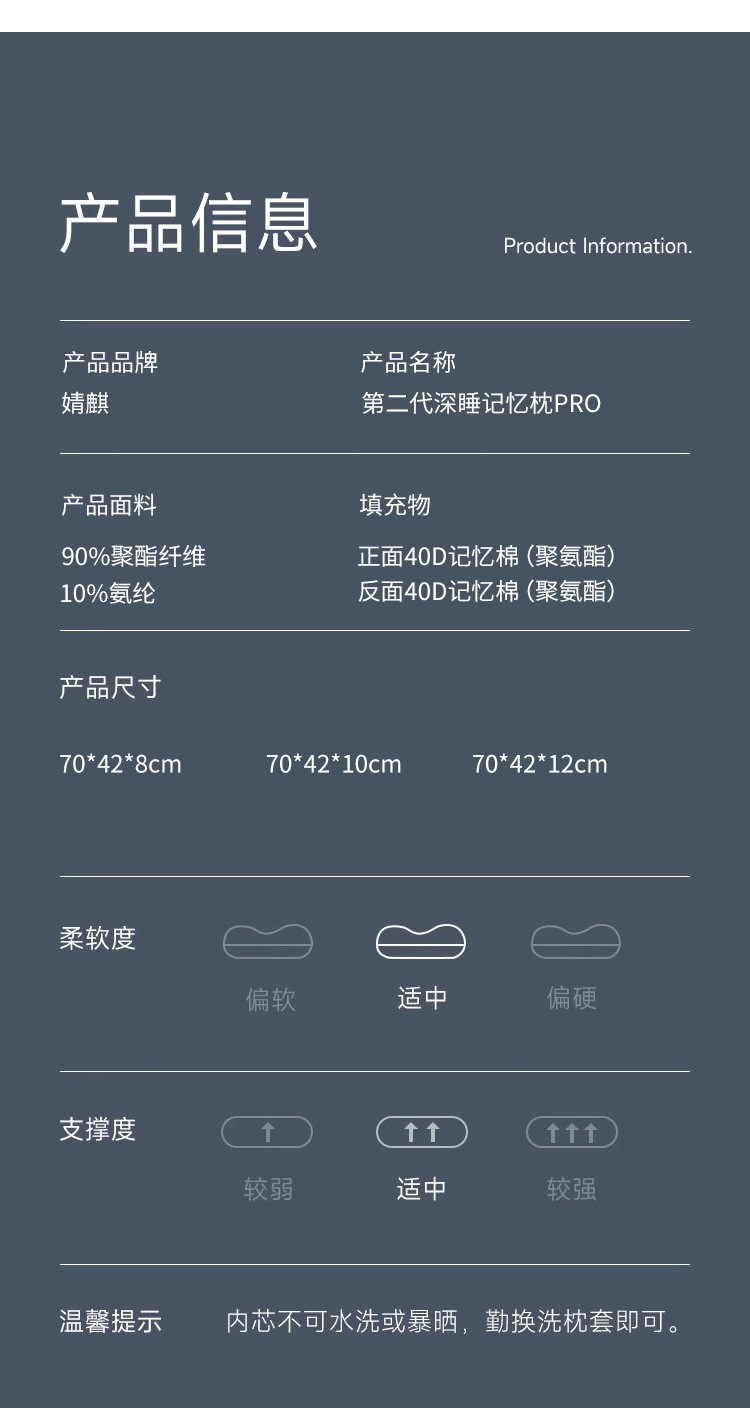 产品信息
Product Information.

产品品牌
婧麒

产品名称
第二代深睡记忆枕PRO

产品面料
90%聚酯纤维
10%氨纶

填充物
正面40D记忆棉(聚氨酯)
反面40D记忆棉(聚氨酯)

产品尺寸

70*42*8cm 70*42*10cm 70*42*12cm

柔软度

偏软 适中 偏硬

支撑度

较弱 适中 较强

温馨提示 内芯不可水洗或暴晒，勤换洗枕套即可。