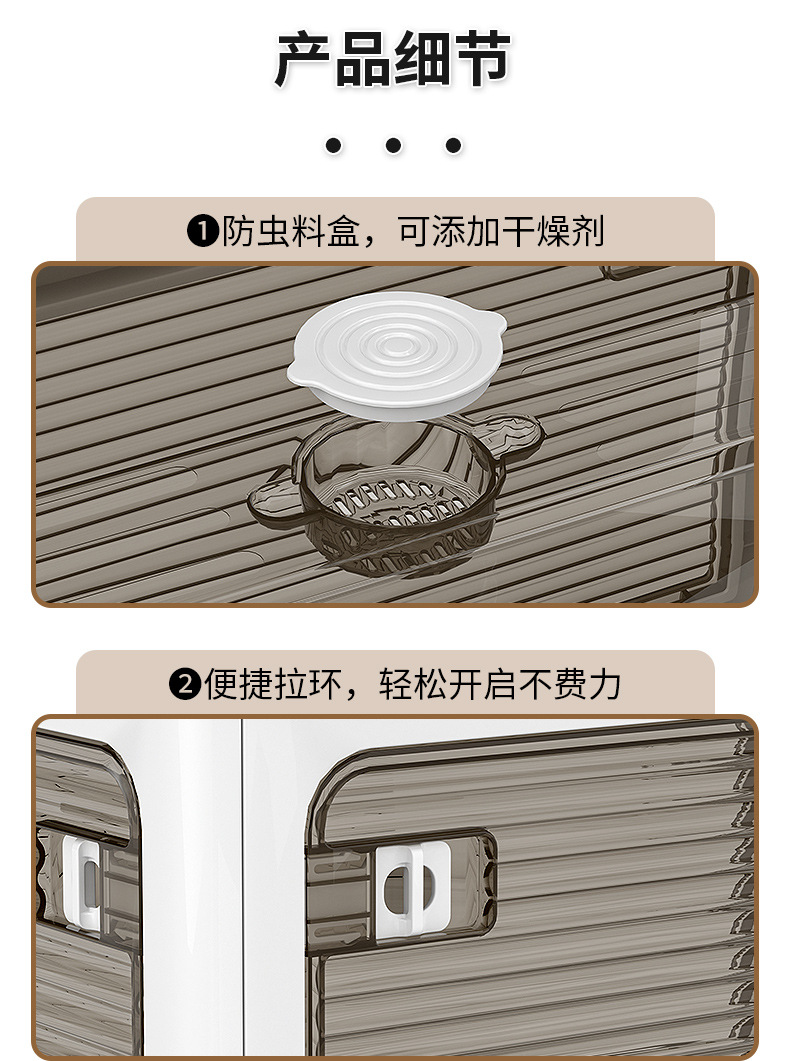 产品细节

• • •

❶防虫料盒，可添加干燥剂

❷便捷拉环，轻松开启不费力