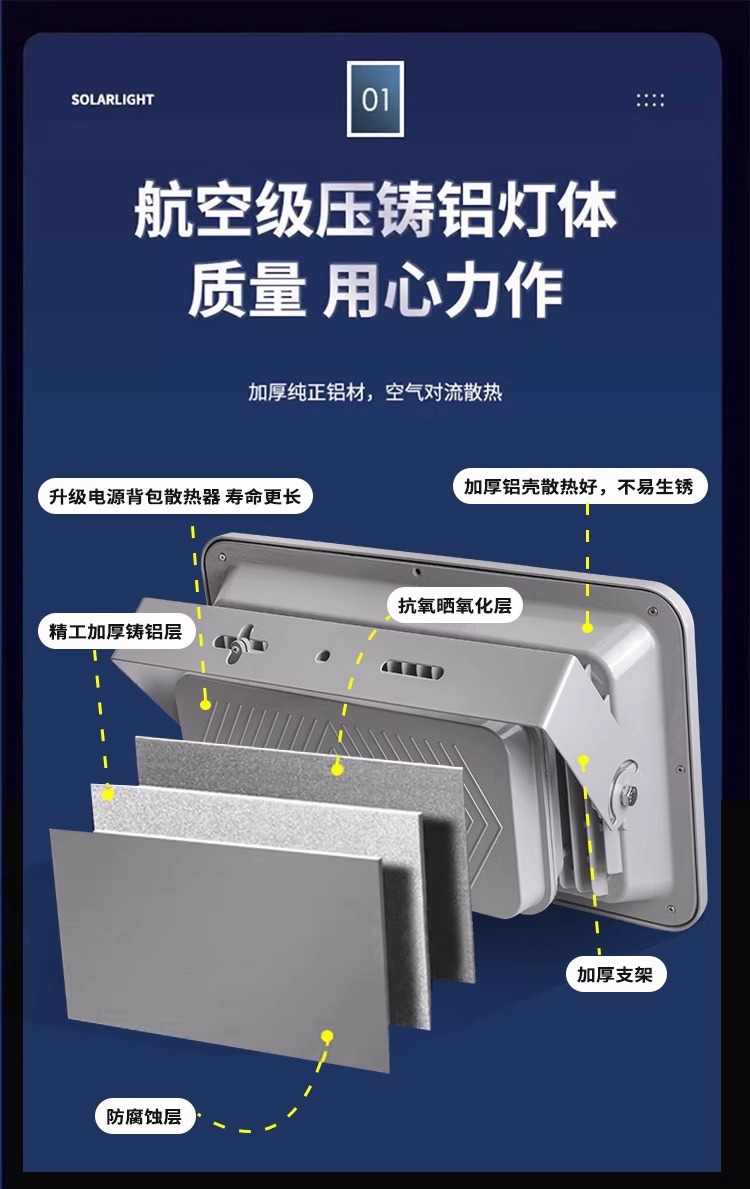 SOLARLIGHT

01

航空级压铸铝灯体
质量 用心力作

加厚纯正铝材，空气对流散热

升级电源背包散热器 寿命更长

加厚铝壳散热好，不易生锈

抗氧晒氧化层

精工加厚铸铝层

加厚支架

防腐蚀层