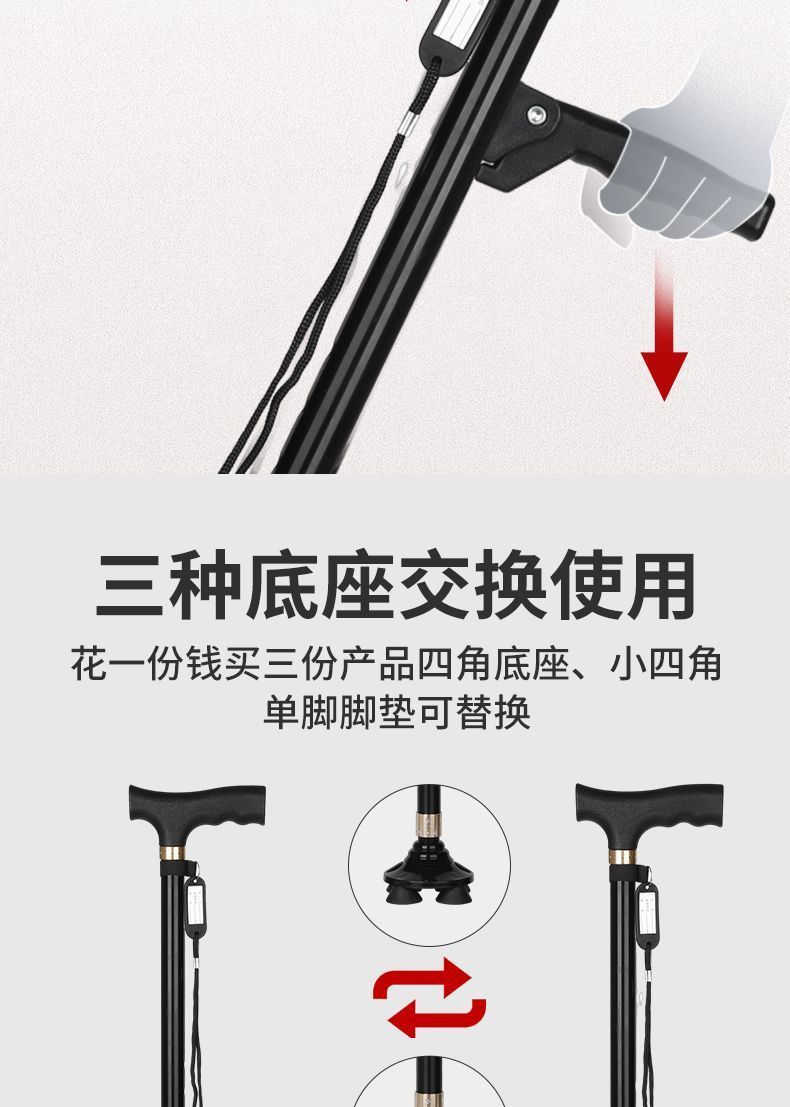 三种底座交换使用

花一份钱买三份产品四角底座、小四角单脚脚垫可替换