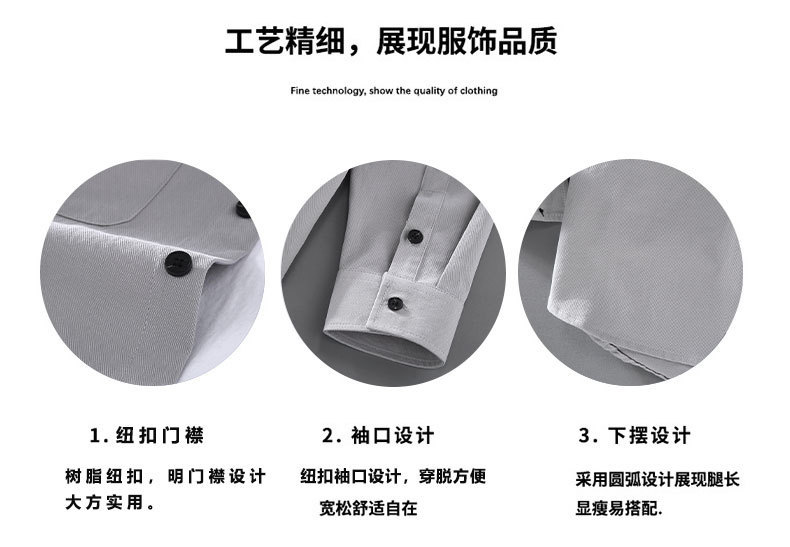 工艺精细，展现服饰品质

Fine technology, show the quality of clothing

1. 纽扣门襟

树脂纽扣，明门襟设计大方实用。

2. 袖口设计

纽扣袖口设计，穿脱方便宽松舒适自在

3. 下摆设计

采用圆弧设计展现腿长显瘦易搭配.