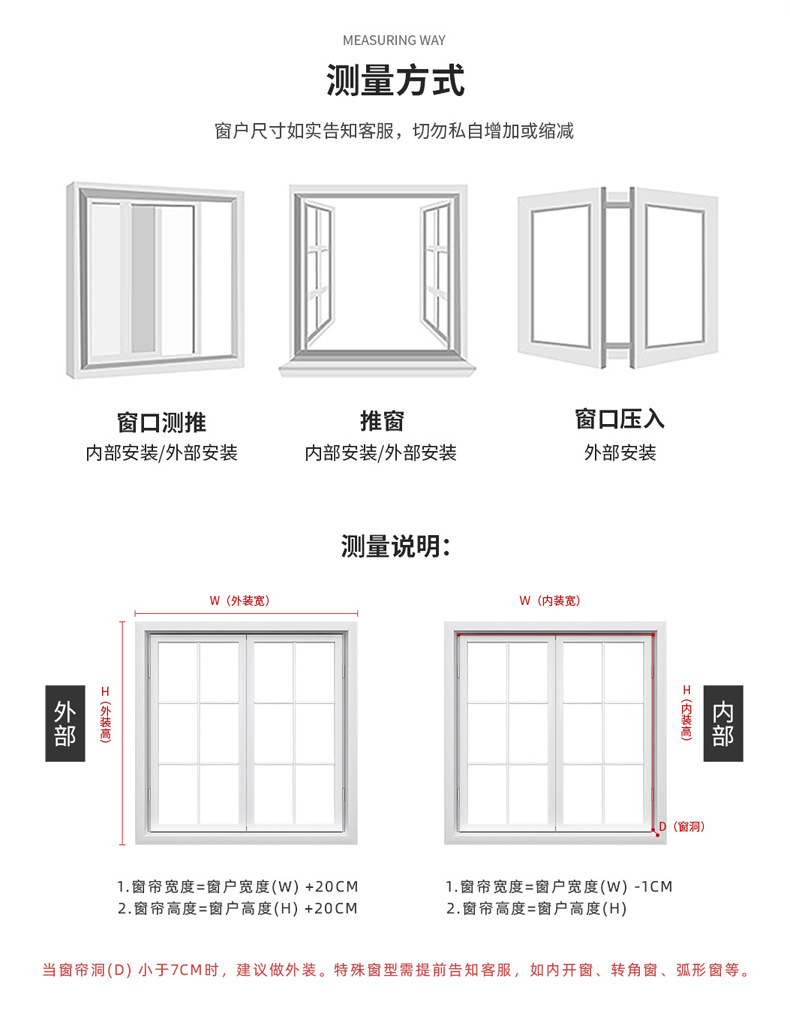 MEASURING WAY

测量方式

窗户尺寸如实告知客服，切勿私自增加或缩减

窗口测推
内部安装/外部安装

推窗
内部安装/外部安装

窗口压入
外部安装

测量说明：

W（外装宽）

H（外装高）

外部

1.窗帘宽度=窗户宽度(W) +20CM
2.窗帘高度=窗户高度(H) +20CM

W（内装宽）

H（内装高）

内部

D（窗洞）

1.窗帘宽度=窗户宽度(W) -1CM
2.窗帘高度=窗户高度(H)

当窗帘洞(D) 小于7CM时，建议做外装。特殊窗型需提前告知客服，如内开窗、转角窗、弧形窗等。