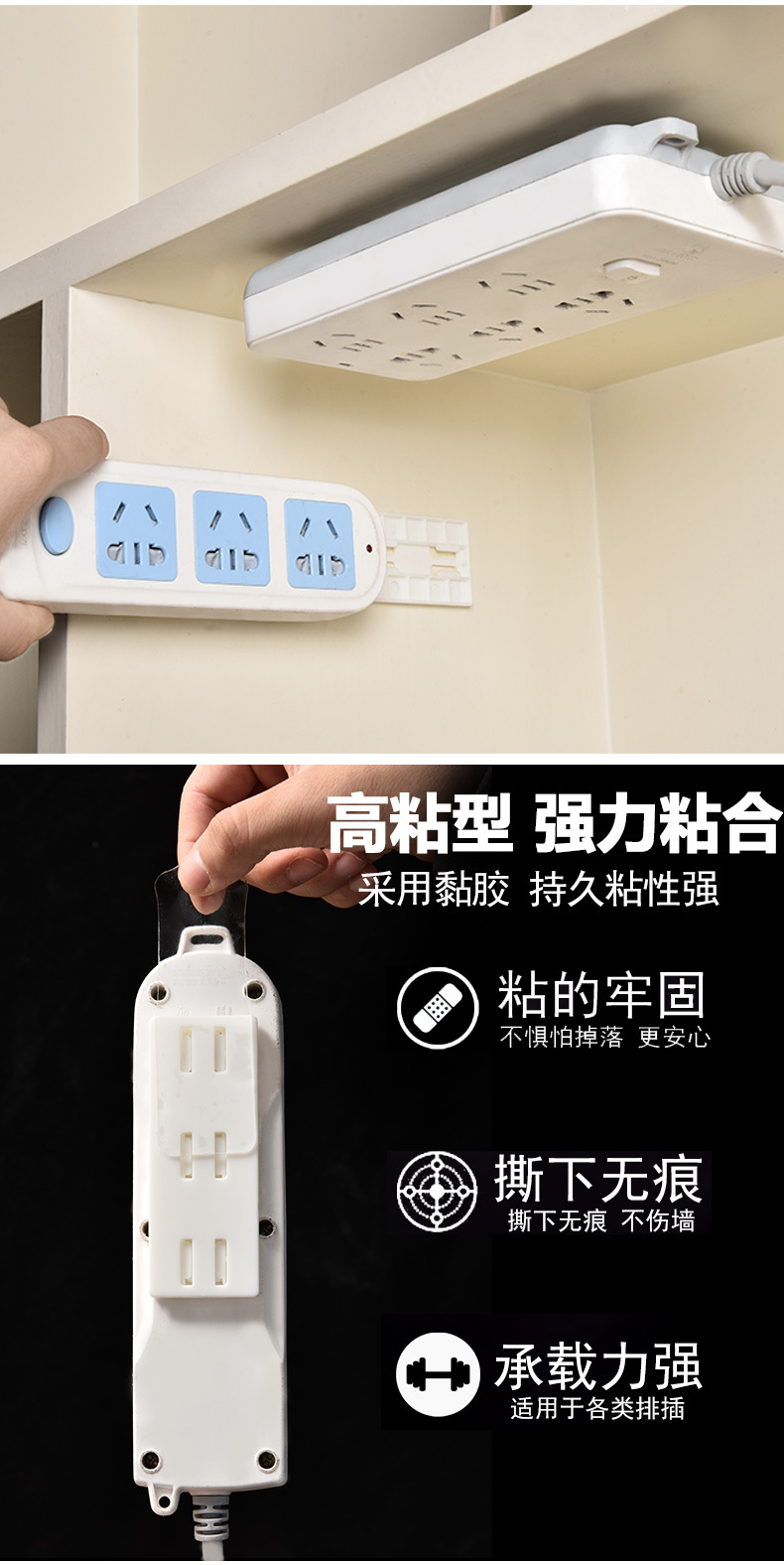 高粘型 强力粘合
采用黏胶 持久粘性强

粘的牢固
不惧怕掉落 更安心

撕下无痕
撕下无痕 不伤墙

承载力强
适用于各类排插