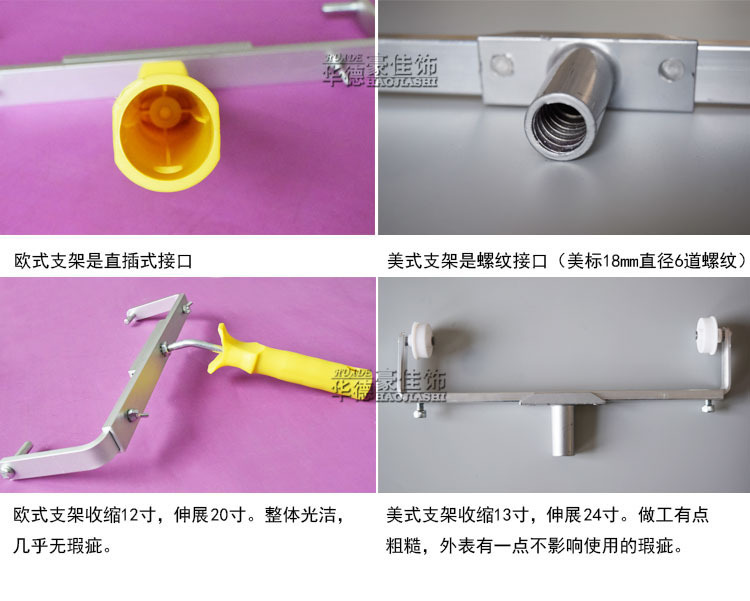 HUADE
华德豪佳饰
HAOJIASHI

欧式支架是直插式接口

美式支架是螺纹接口（美标18mm直径6道螺纹）

HUADE
华德豪佳饰
HAOJIASHI

欧式支架收缩12寸，伸展20寸。整体光洁，几乎无瑕疵。

美式支架收缩13寸，伸展24寸。做工有点粗糙，外表有一点不影响使用的瑕疵。