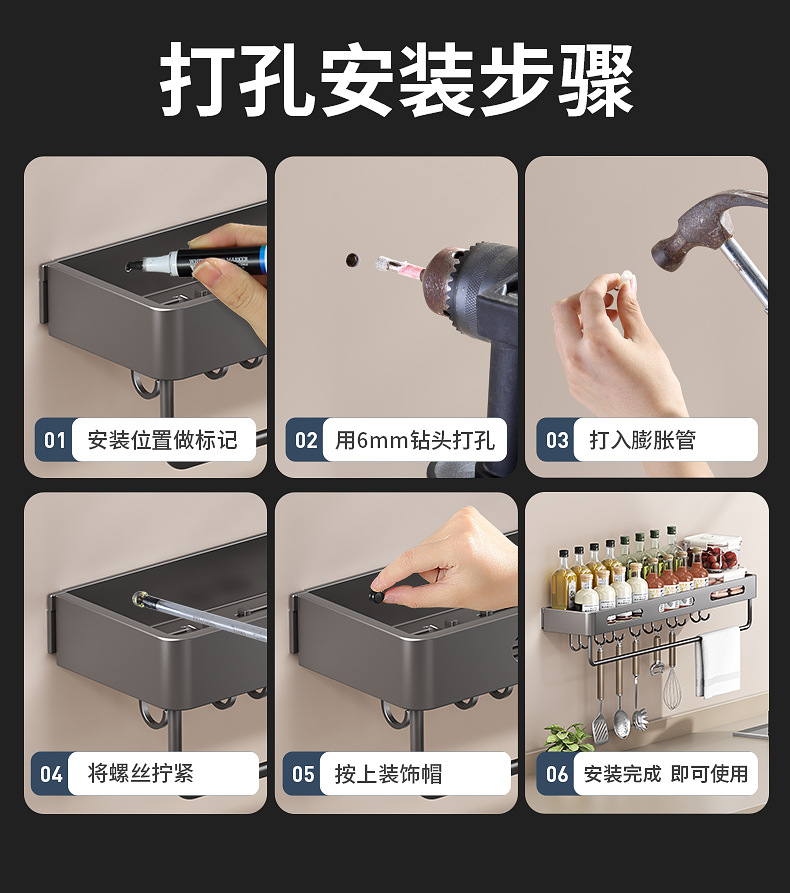 打孔安装步骤

01 安装位置做标记

02 用6mm钻头打孔

03 打入膨胀管

04 将螺丝拧紧

05 按上装饰帽

06 安装完成 即可使用