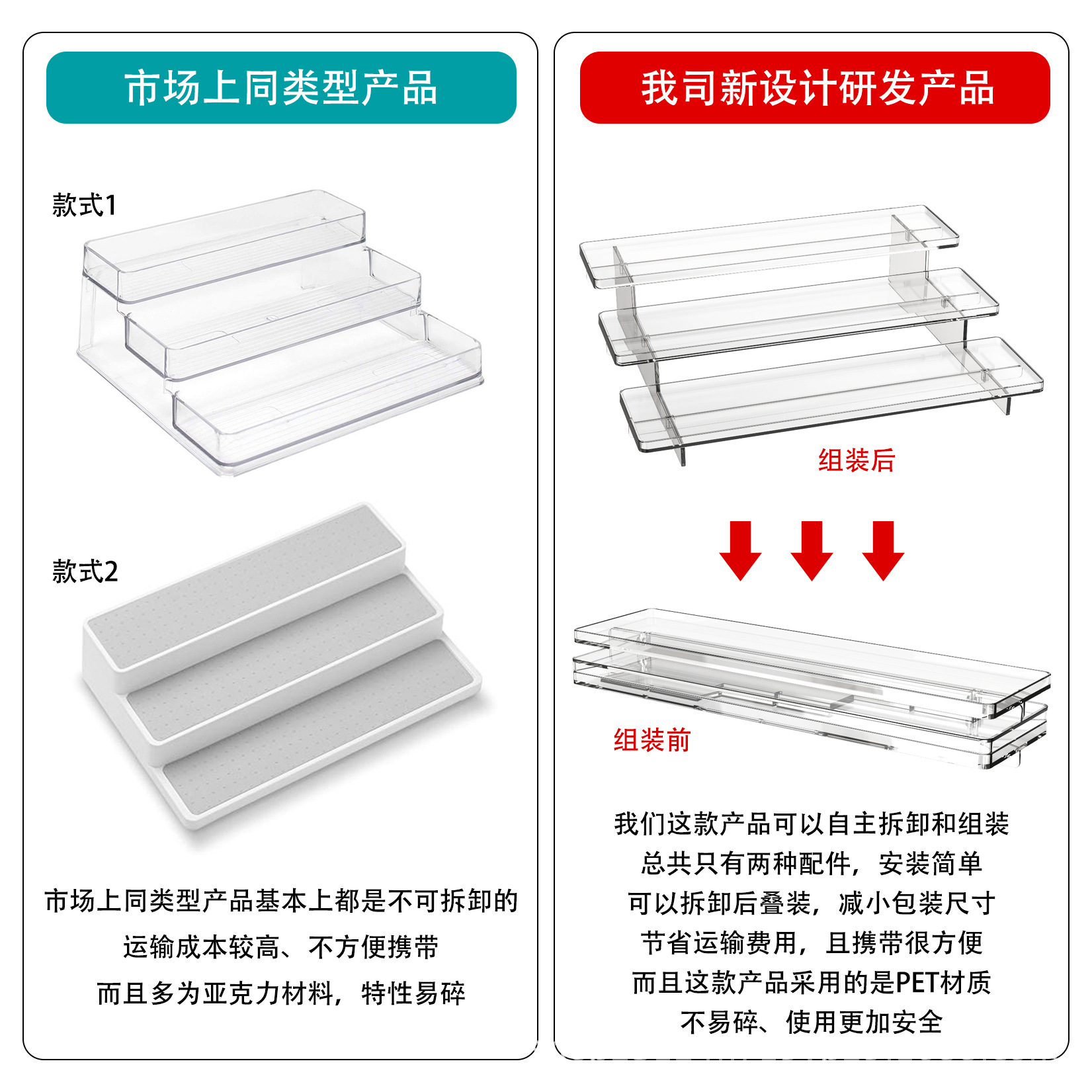 市场上同类型产品

款式1

款式2

市场上同类型产品基本上都是不可拆卸的
运输成本较高、不方便携带
而且多为亚克力材料，特性易碎

我司新设计研发产品

组装后

组装前

我们这款产品可以自主拆卸和组装
总共只有两种配件，安装简单
可以拆卸后叠装，减小包装尺寸
节省运输费用，且携带很方便
而且这款产品采用的是PET材质
不易碎、使用更加安全