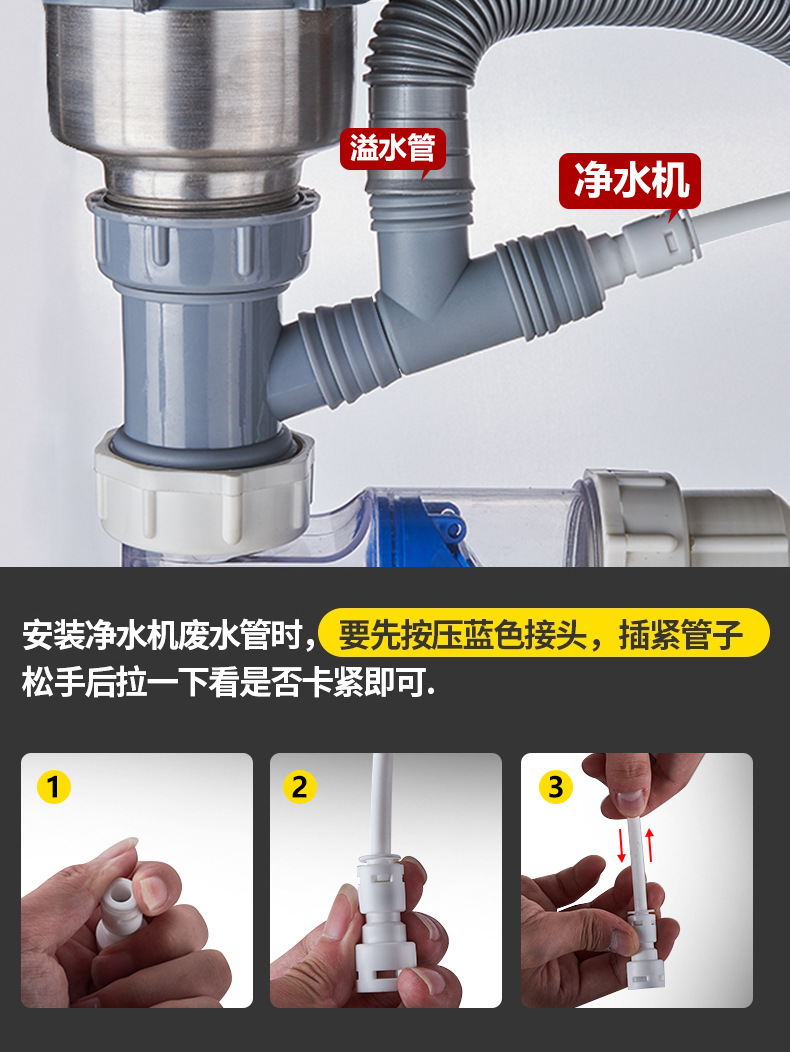 溢水管

净水机

安装净水机废水管时，要先按压蓝色接头，插紧管子松手后拉一下看是否卡紧即可.

1

2

3