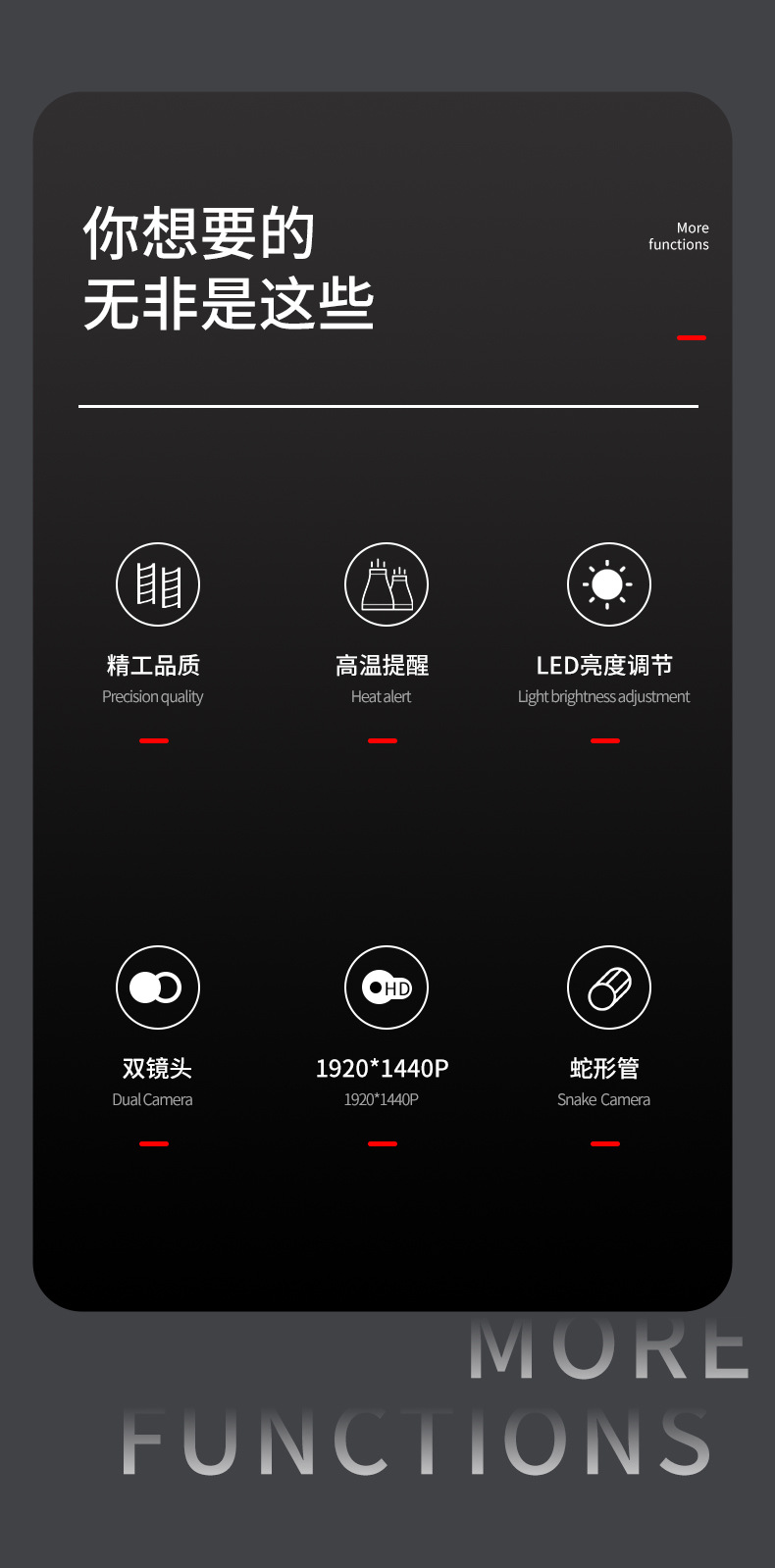 你想要的
无非是这些

More
functions

精工品质
Precision quality

高温提醒
Heat alert

LED亮度调节
Light brightness adjustment

HD

双镜头
Dual Camera

1920*1440P
1920*1440P

蛇形管
Snake Camera

MORE
FUNCTIONS