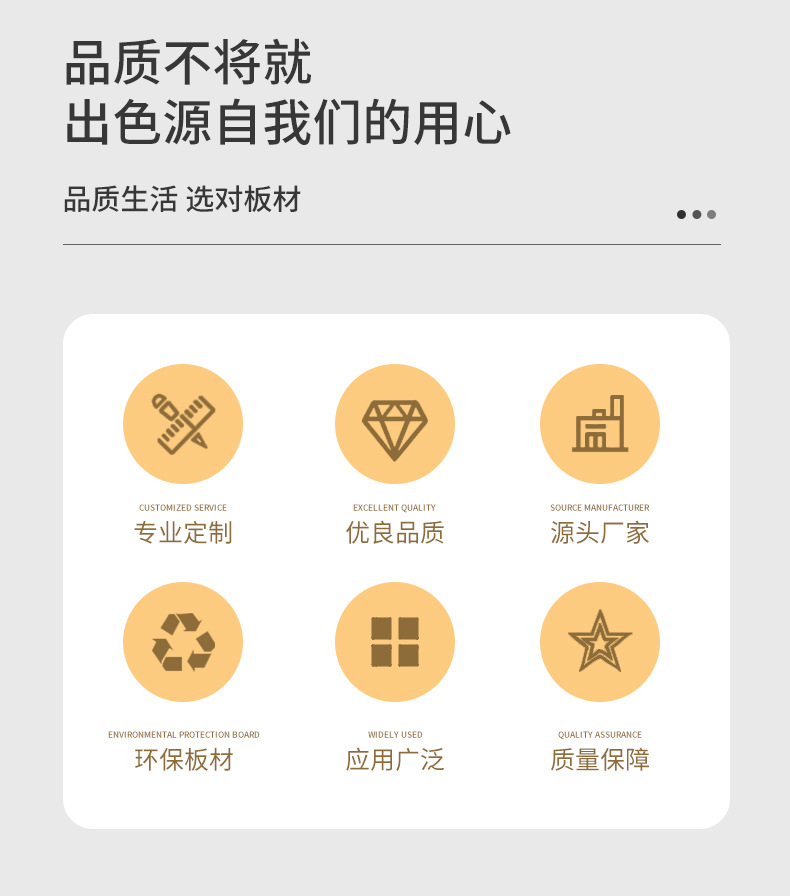 品质不将就
出色源自我们的用心

品质生活 选对板材

CUSTOMIZED SERVICE
专业定制

EXCELLENT QUALITY
优良品质

SOURCE MANUFACTURER
源头厂家

ENVIRONMENTAL PROTECTION BOARD
环保板材

WIDELY USED
应用广泛

QUALITY ASSURANCE
质量保障